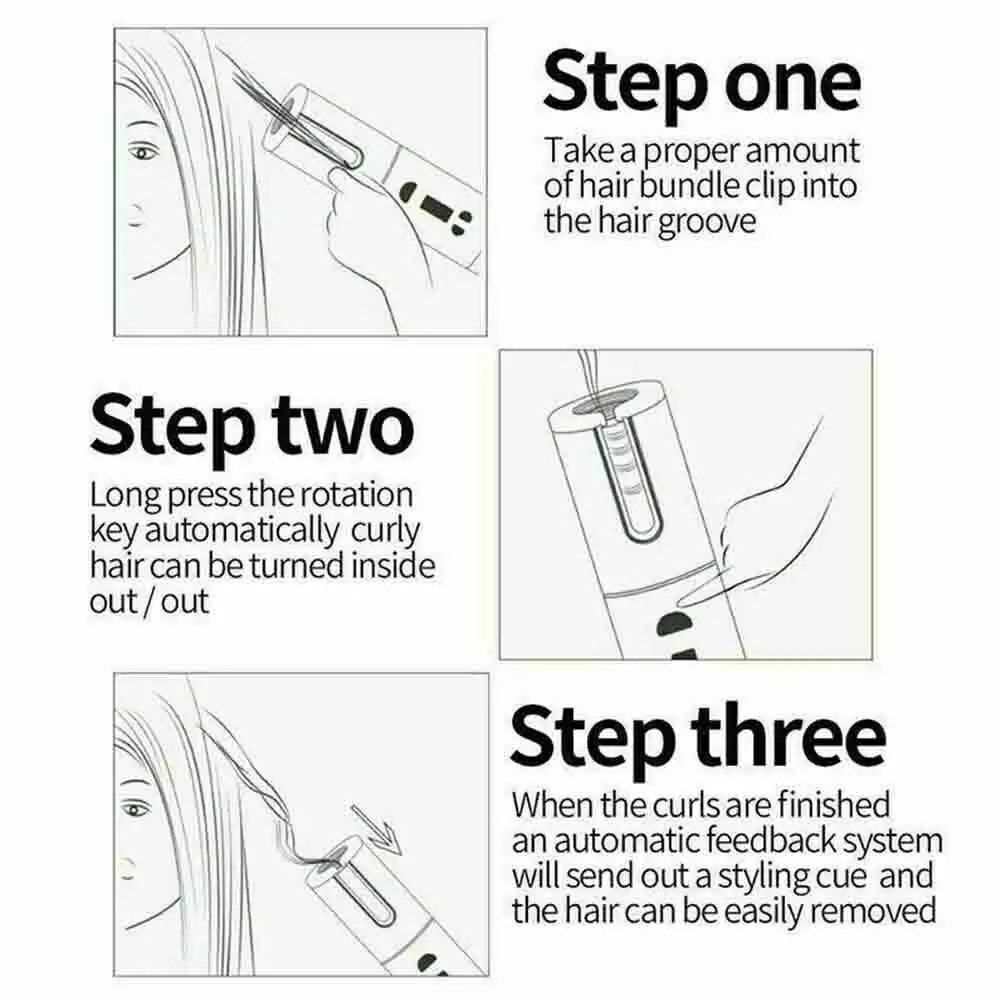 Step one
Take a proper amount of hair bundle clip into the hair groove

Step two
Long press the rotation key automatically curly hair can be turned inside out / out

Step three
When the curls are finished an automatic feedback system will send out a styling cue and the hair can be easily removed