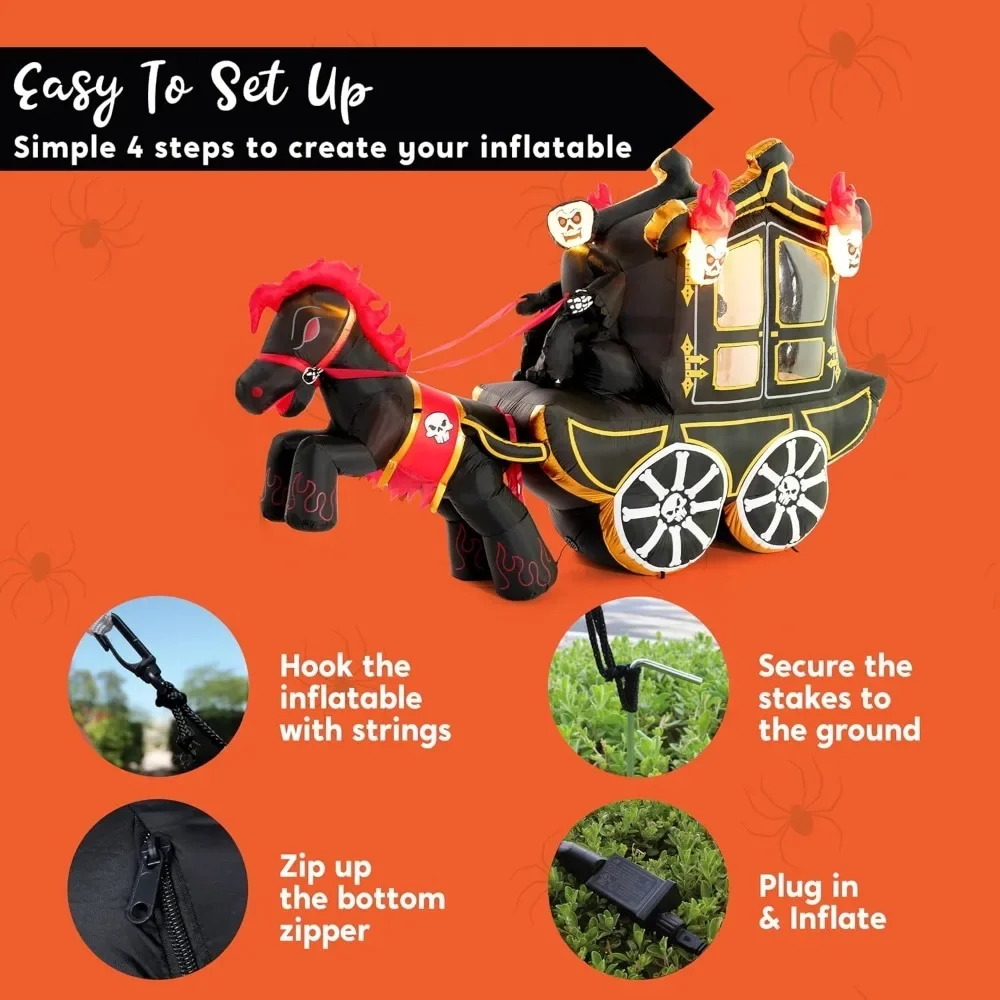 Easy To Set Up
Simple 4 steps to create your inflatable

Hook the inflatable with strings

Secure the stakes to the ground

Zip up the bottom zipper

Plug in & Inflate