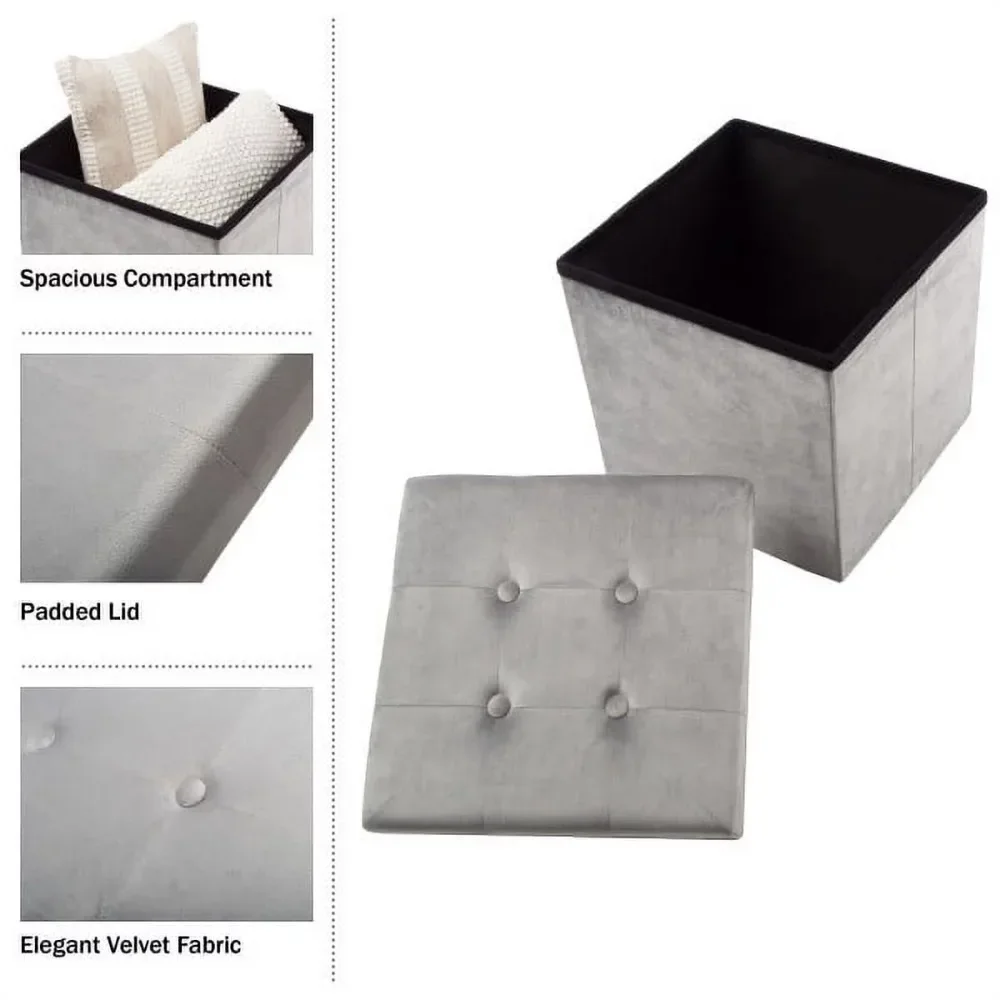 Spacious Compartment

Padded Lid

Elegant Velvet Fabric