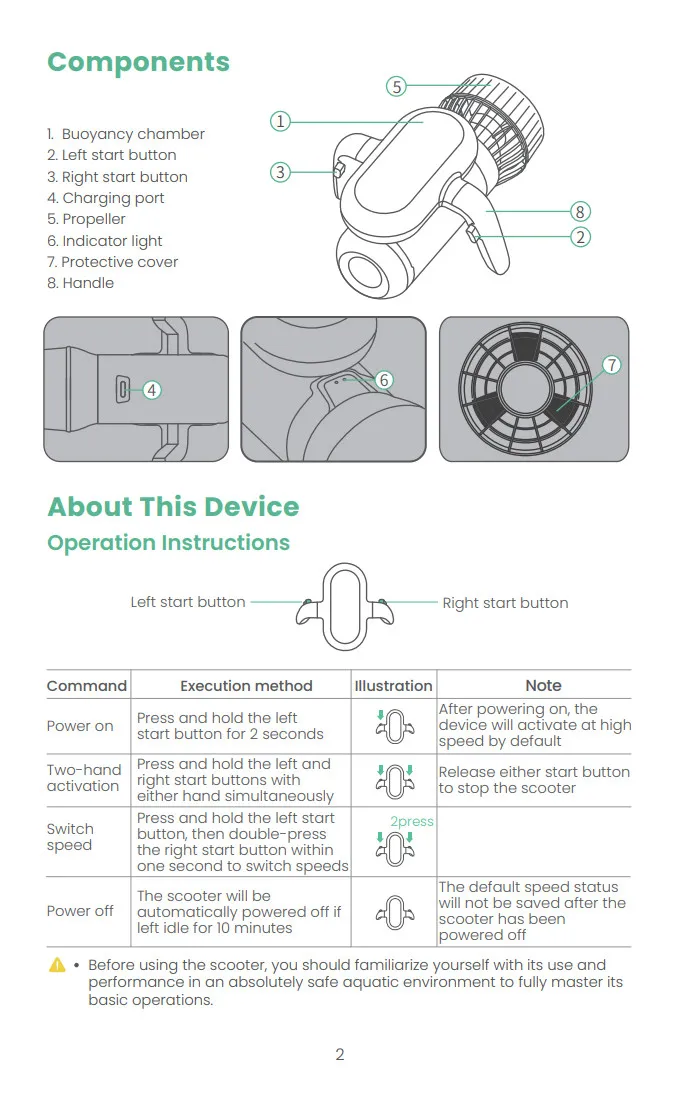 Components

1. Buoyancy chamber
2. Left start button
3. Right start button
4. Charging port
5. Propeller
6. Indicator light
7. Protective cover
8. Handle

5
1
3
8
2
4
6
7

About This Device

Operation Instructions

Left start button
Right start button

| Command | Execution method | Illustration | Note |
|---|---|---|---|
| Power on | Press and hold the left start button for 2 seconds | | After powering on, the device will activate at high speed by default |
| Two-hand activation | Press and hold the left and right start buttons with either hand simultaneously | | Release either start button to stop the scooter |
| Switch speed | Press and hold the left start button, then double-press the right start button within one second to switch speeds | 2press | |
| Power off | The scooter will be automatically powered off if left idle for 10 minutes | | The default speed status will not be saved after the scooter has been powered off |

• Before using the scooter, you should familiarize yourself with its use and performance in an absolutely safe aquatic environment to fully master its basic operations.

2