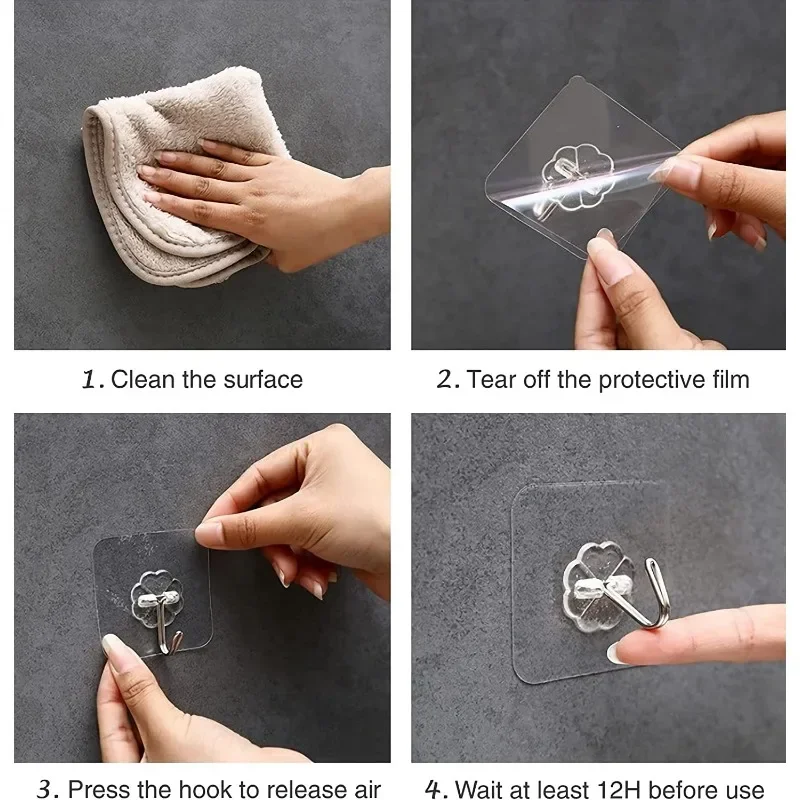 1. Clean the surface

2. Tear off the protective film

3. Press the hook to release air

4. Wait at least 12H before use