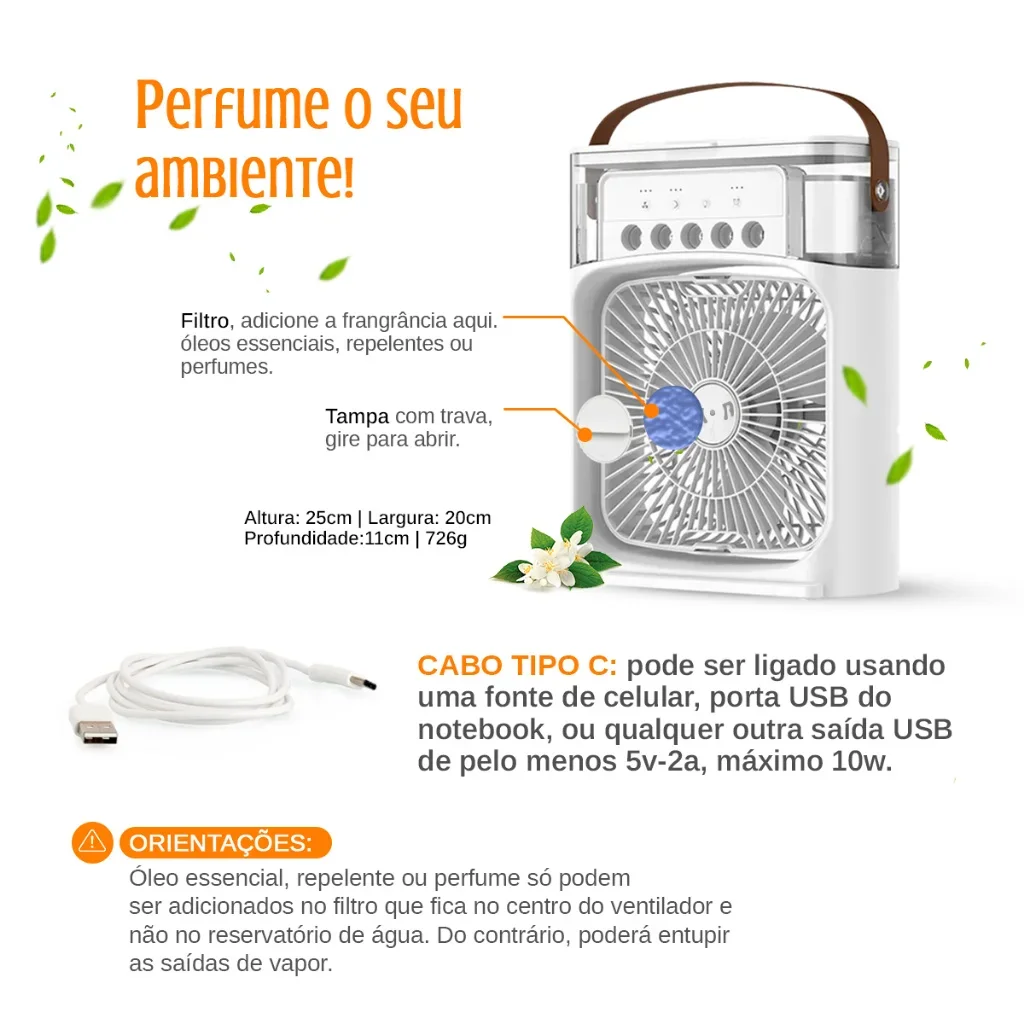 Perfume o seu ambiente!

Filtro, adicione a frangrância aqui. óleos essenciais, repelentes ou perfumes.

Tampa com trava, gire para abrir.

Altura: 25cm | Largura: 20cm
Profundidade:11cm | 726g

CABO TIPO C: pode ser ligado usando uma fonte de celular, porta USB do notebook, ou qualquer outra saída USB de pelo menos 5v-2a, máximo 10w.

ORIENTAÇÕES:
Óleo essencial, repelente ou perfume só podem ser adicionados no filtro que fica no centro do ventilador e não no reservatório de água. Do contrário, poderá entupir as saídas de vapor.