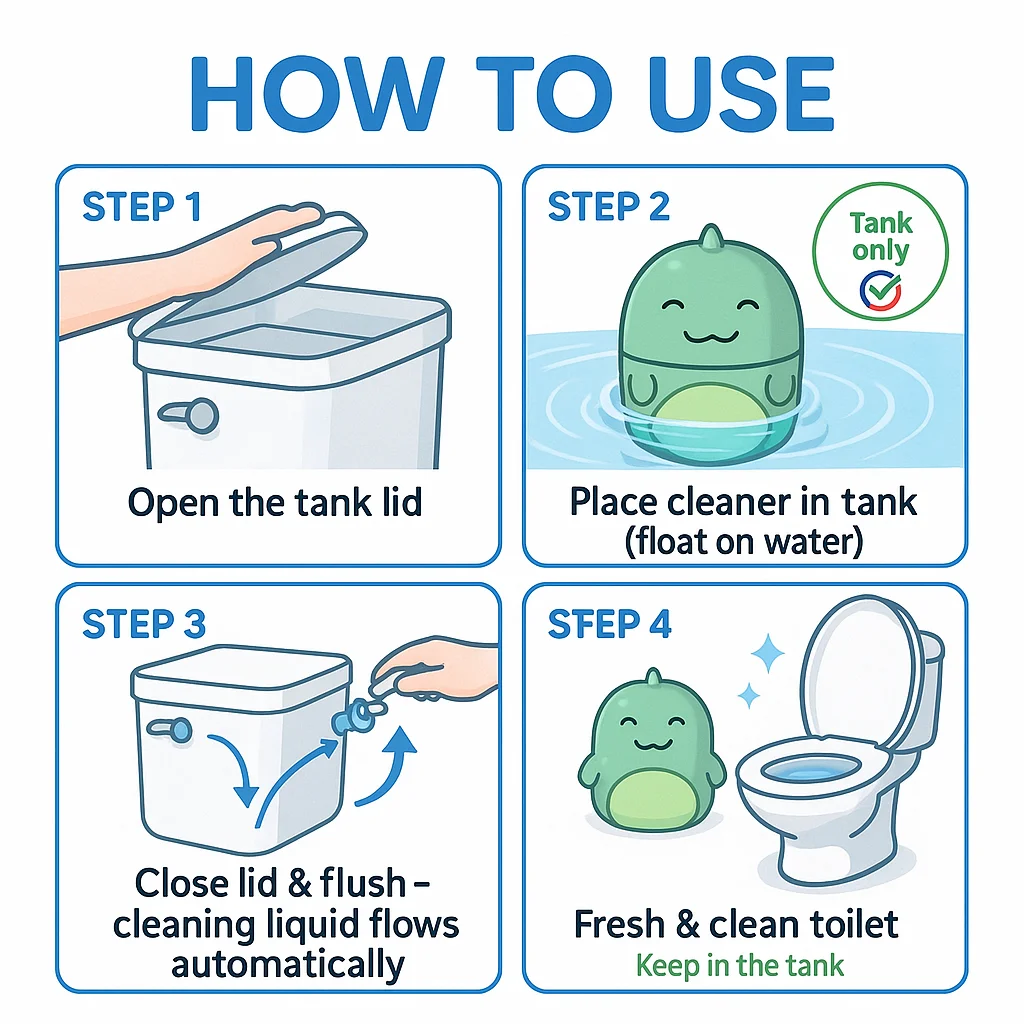 HOW TO USE

STEP 1

Open the tank lid

STEP 2

Tank only

Place cleaner in tank (float on water)

STEP 3

Close lid & flush – cleaning liquid flows automatically

STEP 4

Fresh & clean toilet

Keep in the tank