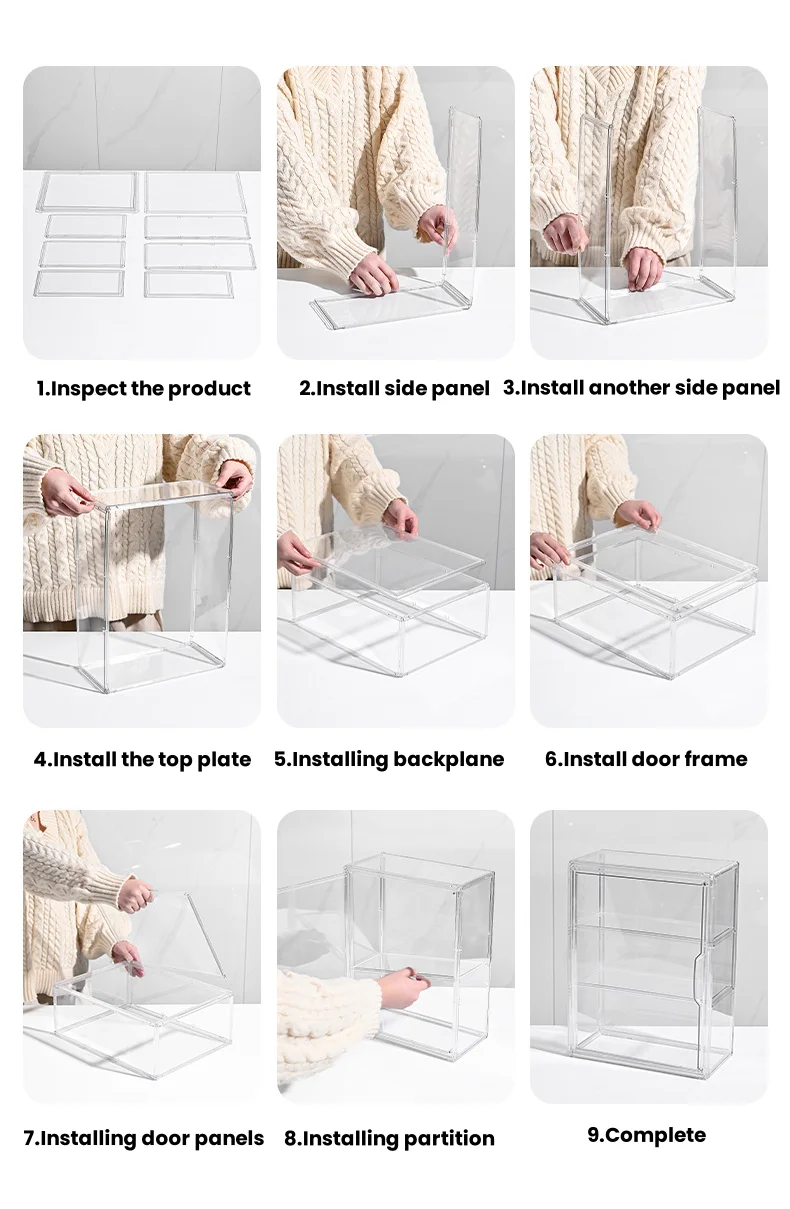 1.Inspect the product

2.Install side panel

3.Install another side panel

4.Install the top plate

5.Installing backplane

6.Install door frame

7.Installing door panels

8.Installing partition

9.Complete