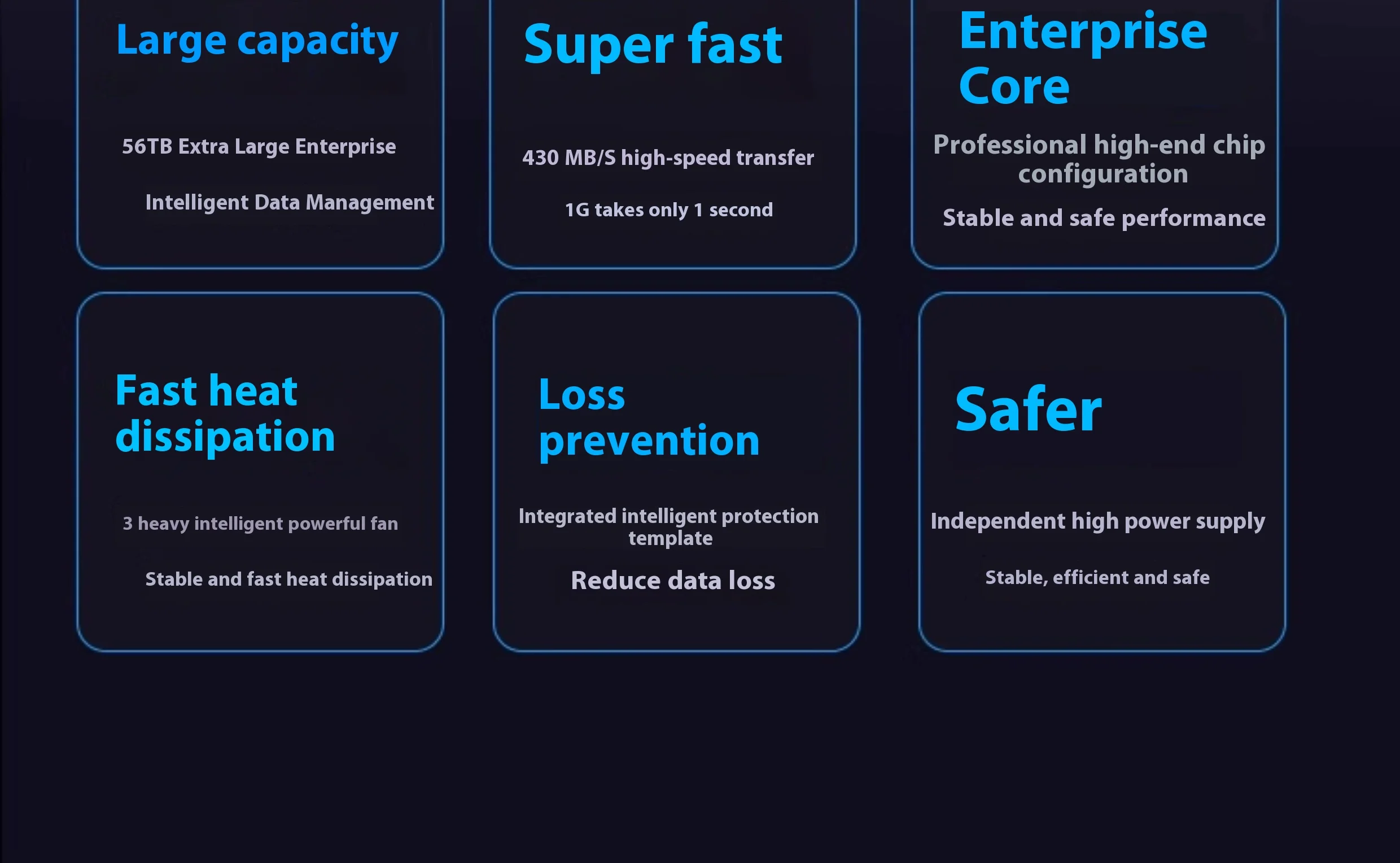 Large capacity

56TB Extra Large Enterprise

Intelligent Data Management

Super fast

430 MB/S high-speed transfer

1G takes only 1 second

Enterprise Core

Professional high-end chip configuration

Stable and safe performance

Fast heat dissipation

3 heavy intelligent powerful fan

Stable and fast heat dissipation

Loss prevention

Integrated intelligent protection template

Reduce data loss

Safer

Independent high power supply

Stable, efficient and safe