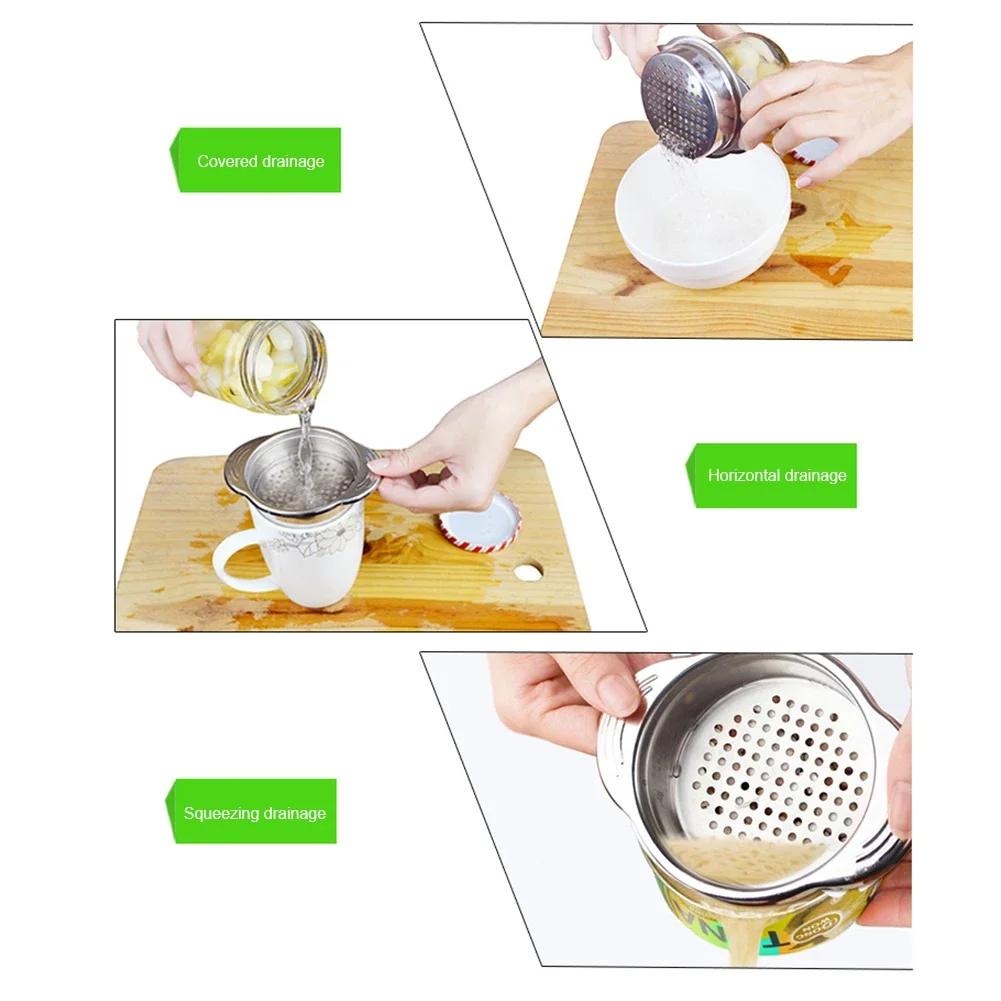 Covered drainage

Horizontal drainage

Squeezing drainage