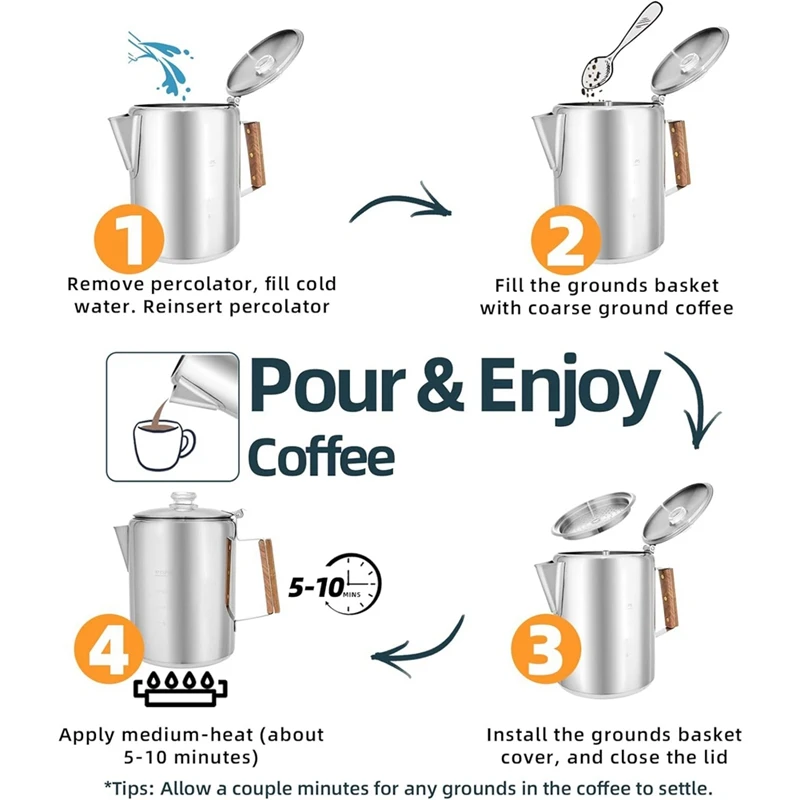 1

Remove percolator, fill cold water. Reinsert percolator

2

Fill the grounds basket with coarse ground coffee

Pour & Enjoy Coffee

5-10 MINS

4

Apply medium-heat (about 5-10 minutes)

3

Install the grounds basket cover, and close the lid

*Tips: Allow a couple minutes for any grounds in the coffee to settle.