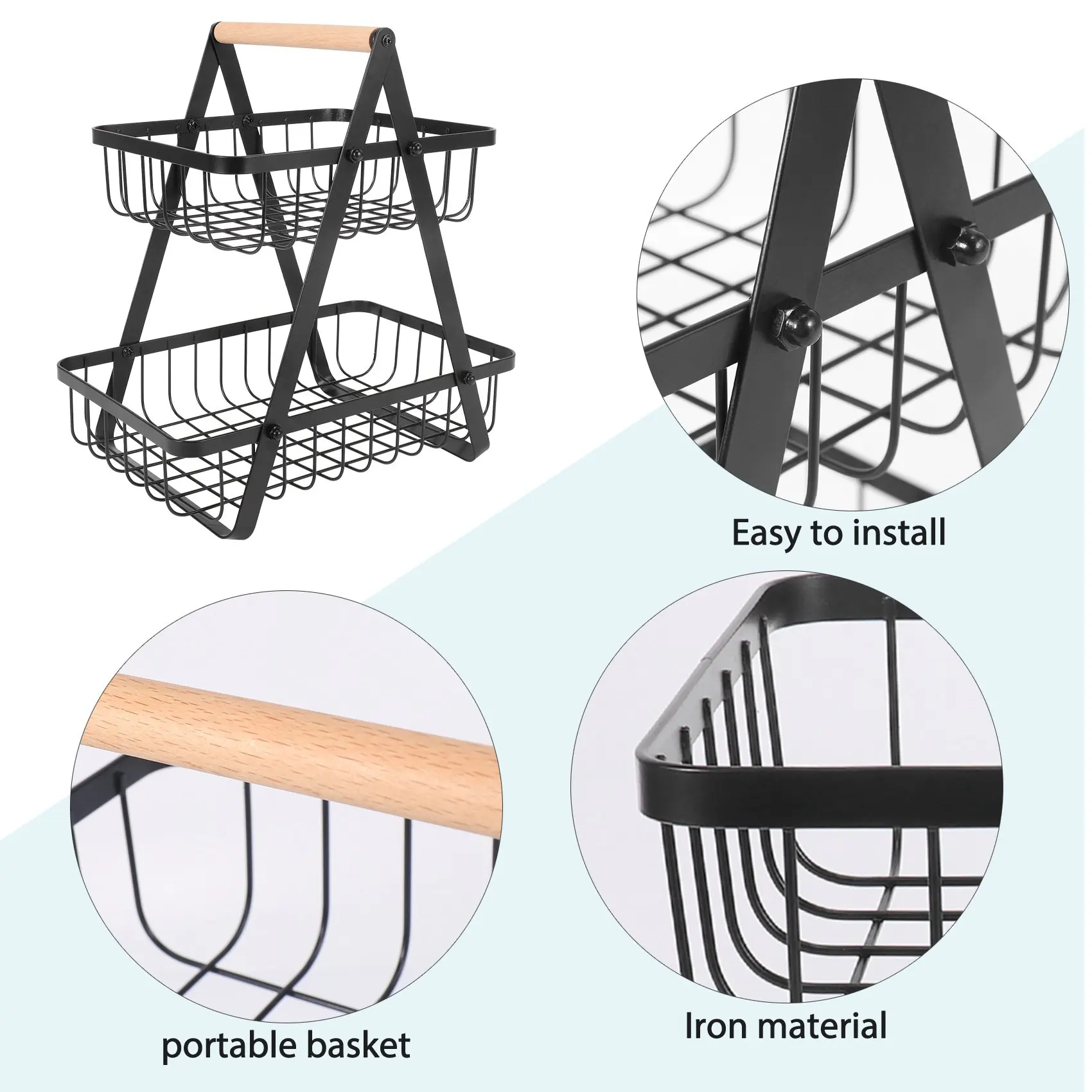 Easy to install

portable basket

Iron material