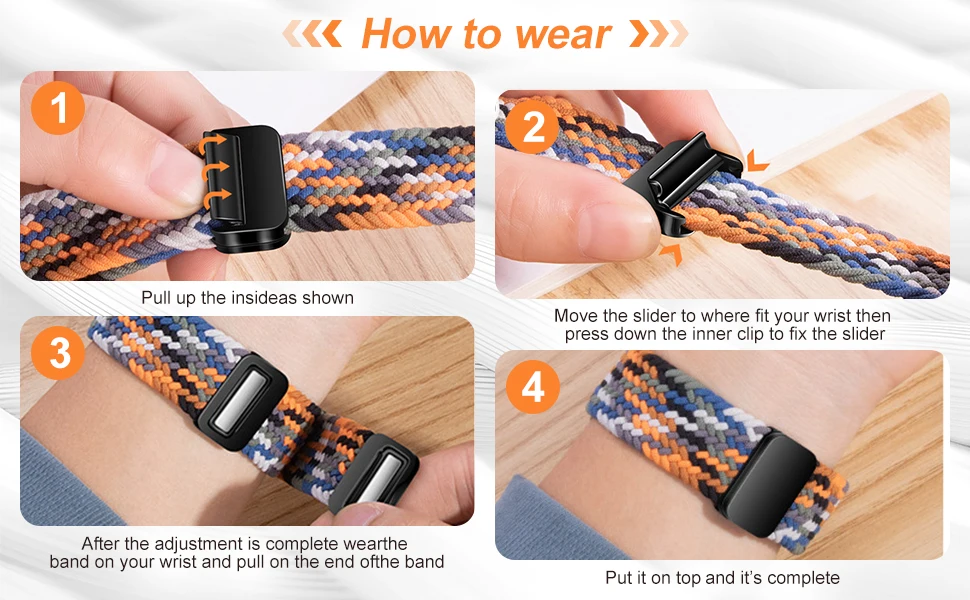 How to wear

1

Pull up the insideas shown

2

Move the slider to where fit your wrist then press down the inner clip to fix the slider

3

After the adjustment is complete wearthe band on your wrist and pull on the end ofthe band

4

Put it on top and it's complete