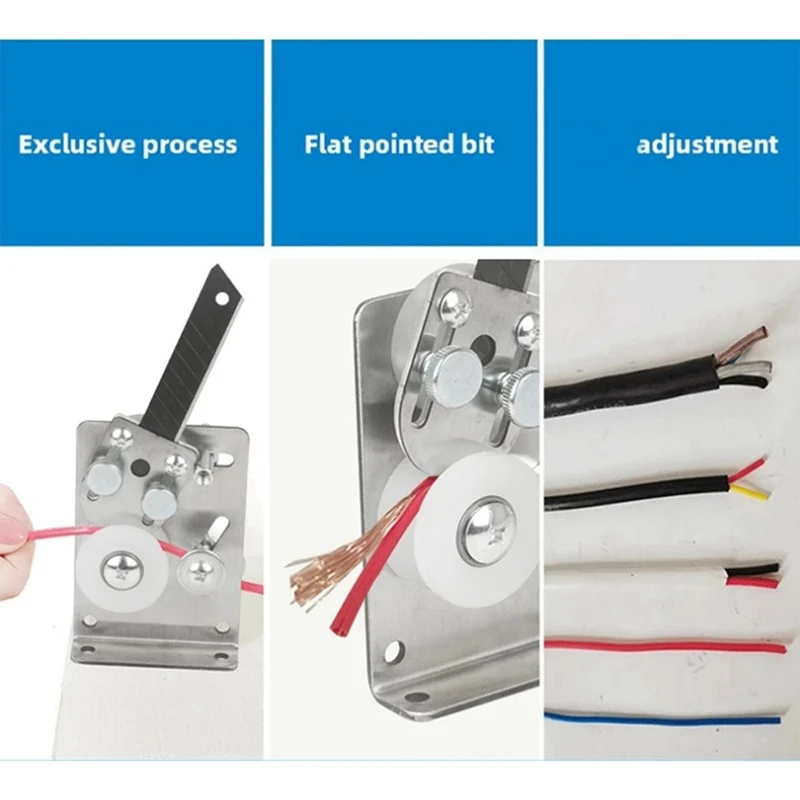 Exclusive process

Flat pointed bit

adjustment