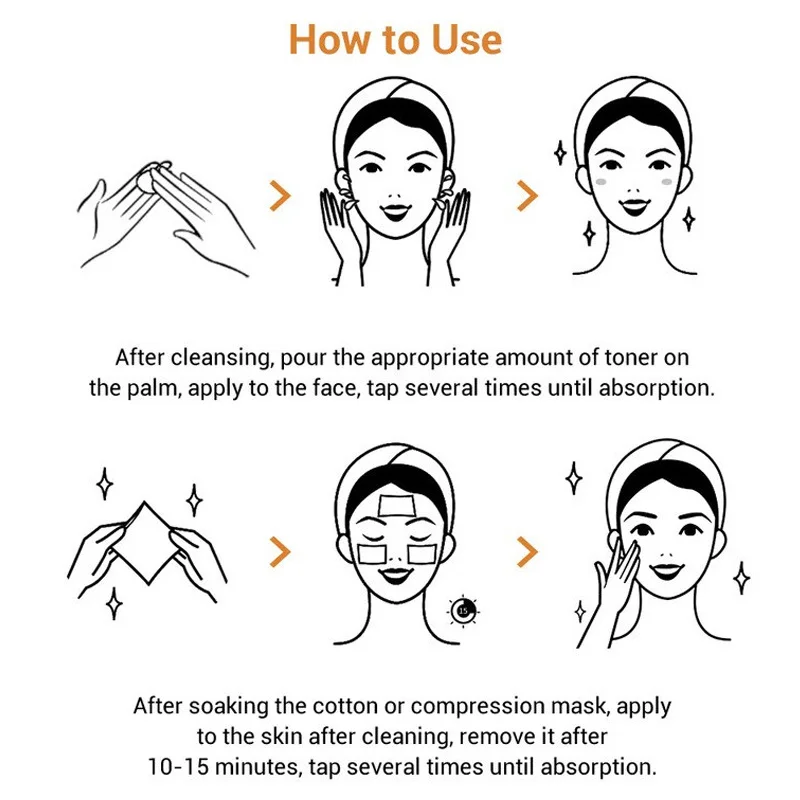 How to Use

After cleansing, pour the appropriate amount of toner on the palm, apply to the face, tap several times until absorption.

15

After soaking the cotton or compression mask, apply to the skin after cleaning, remove it after 10-15 minutes, tap several times until absorption.