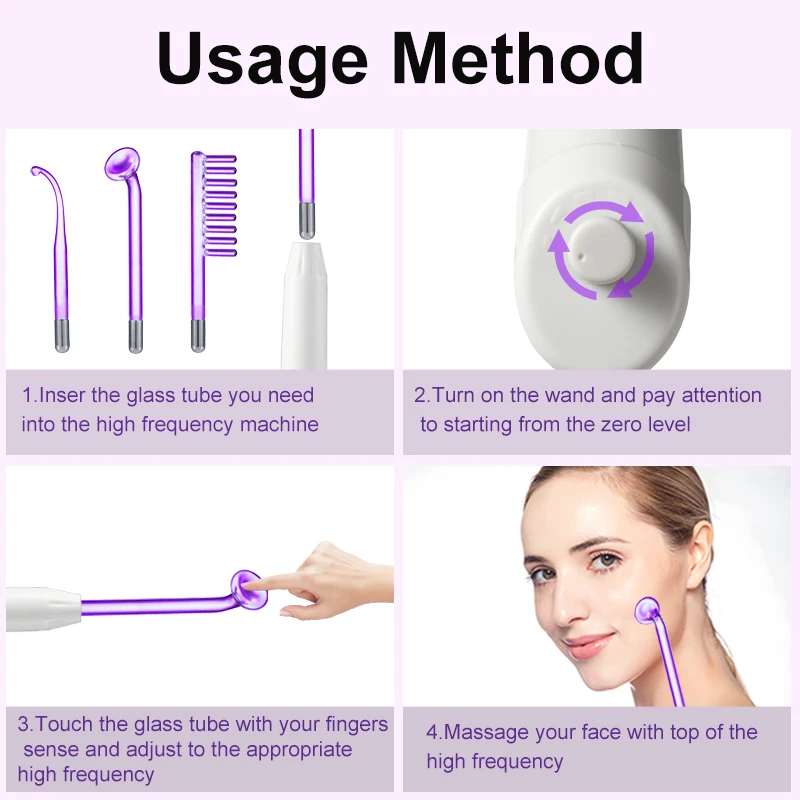 Usage Method

1.Inser the glass tube you need into the high frequency machine

2.Turn on the wand and pay attention to starting from the zero level

3.Touch the glass tube with your fingers sense and adjust to the appropriate high frequency

4.Massage your face with top of the high frequency