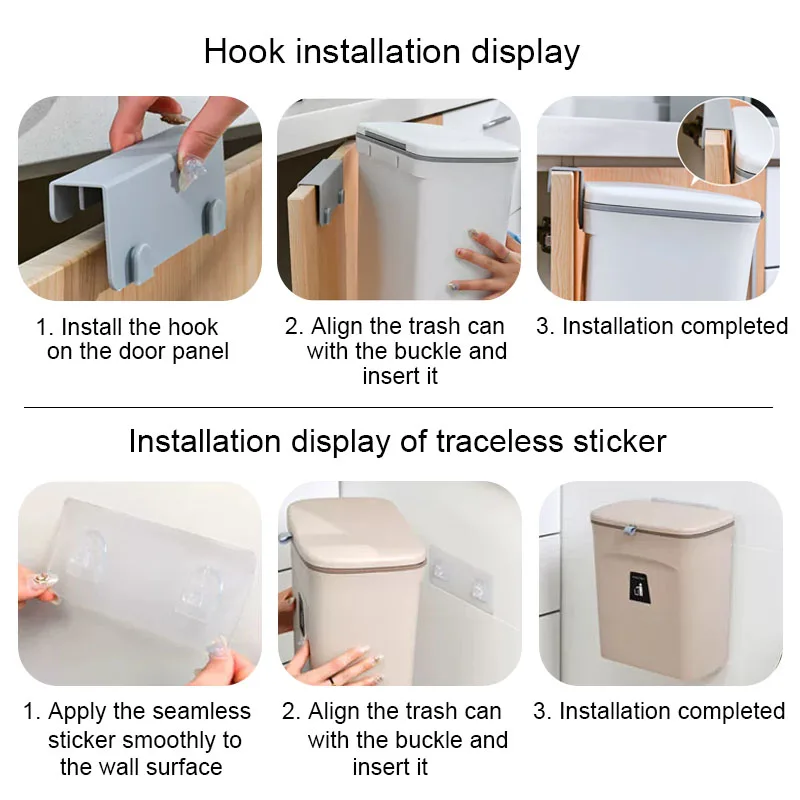 Hook installation display

1. Install the hook on the door panel

2. Align the trash can with the buckle and insert it

3. Installation completed

Installation display of traceless sticker

1. Apply the seamless sticker smoothly to the wall surface

2. Align the trash can with the buckle and insert it

3. Installation completed