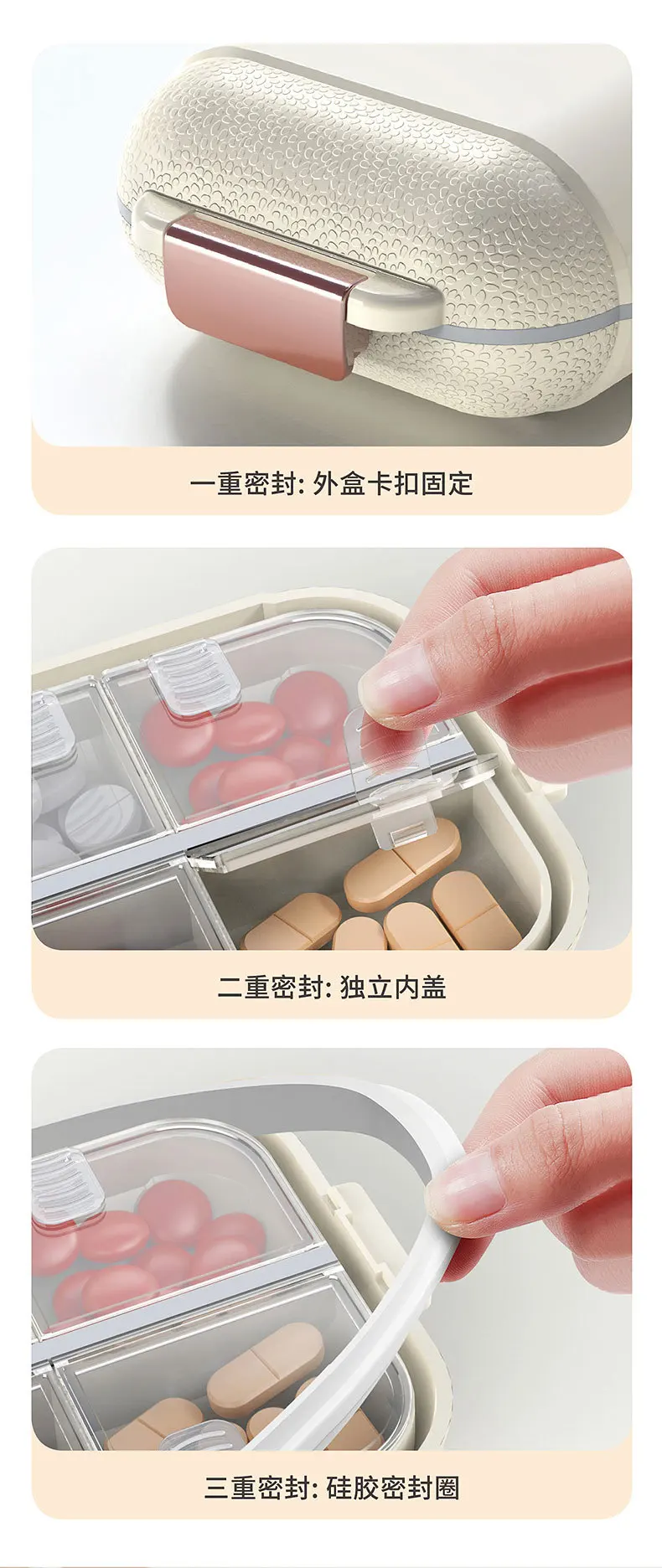 一重密封: 外盒卡扣固定

二重密封: 独立内盖

三重密封: 硅胶密封圈