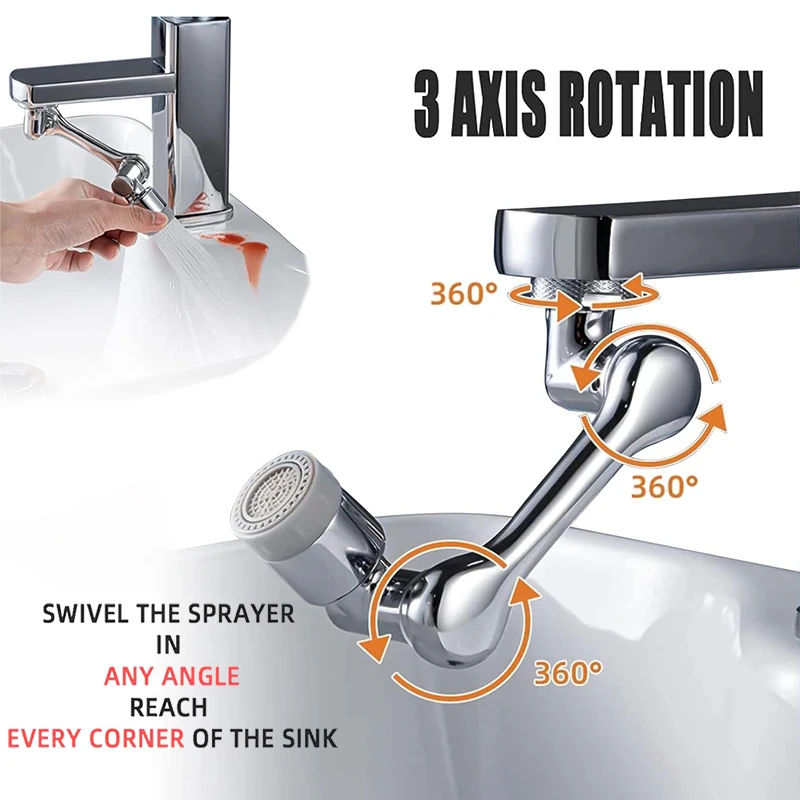 3 AXIS ROTATION

360°

360°

360°

SWIVEL THE SPRAYER
IN
ANY ANGLE
REACH
EVERY CORNER OF THE SINK