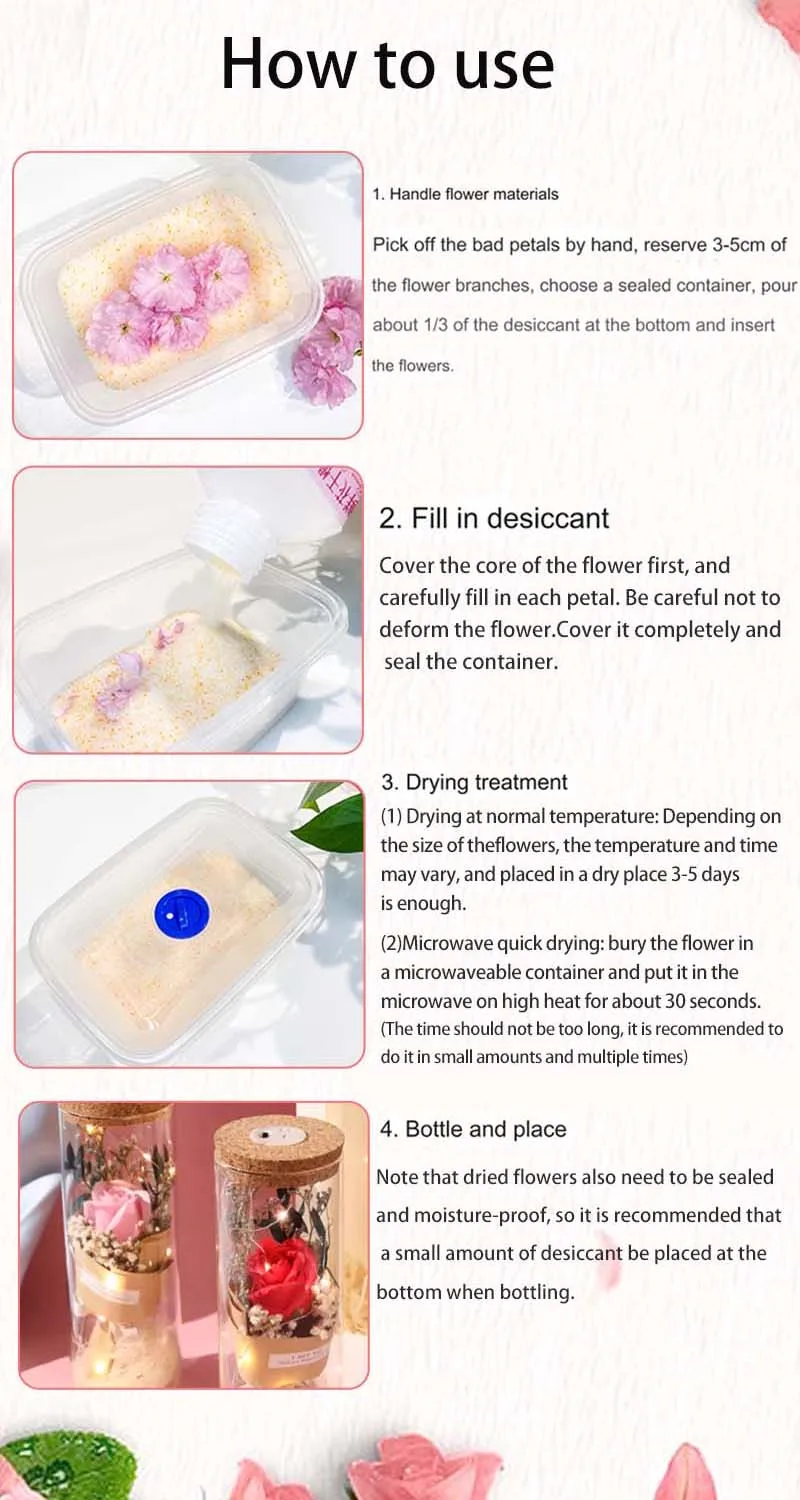 How to use

1. Handle flower materials

Pick off the bad petals by hand, reserve 3-5cm of the flower branches, choose a sealed container, pour about 1/3 of the desiccant at the bottom and insert the flowers.

2. Fill in desiccant

Cover the core of the flower first, and carefully fill in each petal. Be careful not to deform the flower.Cover it completely and seal the container.

3. Drying treatment

(1) Drying at normal temperature: Depending on the size of theflowers, the temperature and time may vary, and placed in a dry place 3-5 days is enough.

(2)Microwave quick drying: bury the flower in a microwaveable container and put it in the microwave on high heat for about 30 seconds. (The time should not be too long, it is recommended to do it in small amounts and multiple times)

4. Bottle and place

Note that dried flowers also need to be sealed and moisture-proof, so it is recommended that a small amount of desiccant be placed at the bottom when bottling.