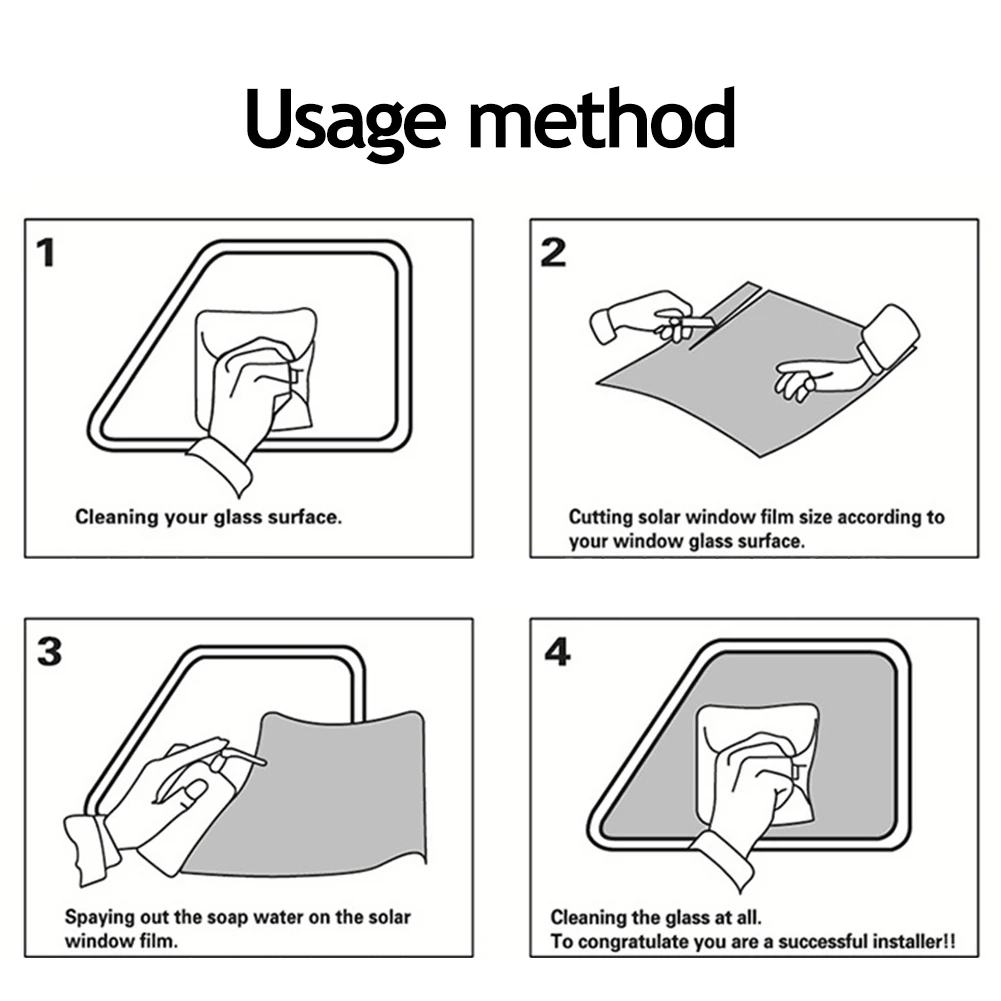 Usage method

1

Cleaning your glass surface.

2

Cutting solar window film size according to your window glass surface.

3

Spaying out the soap water on the solar window film.

4

Cleaning the glass at all.
To congratulate you are a successful installer!!