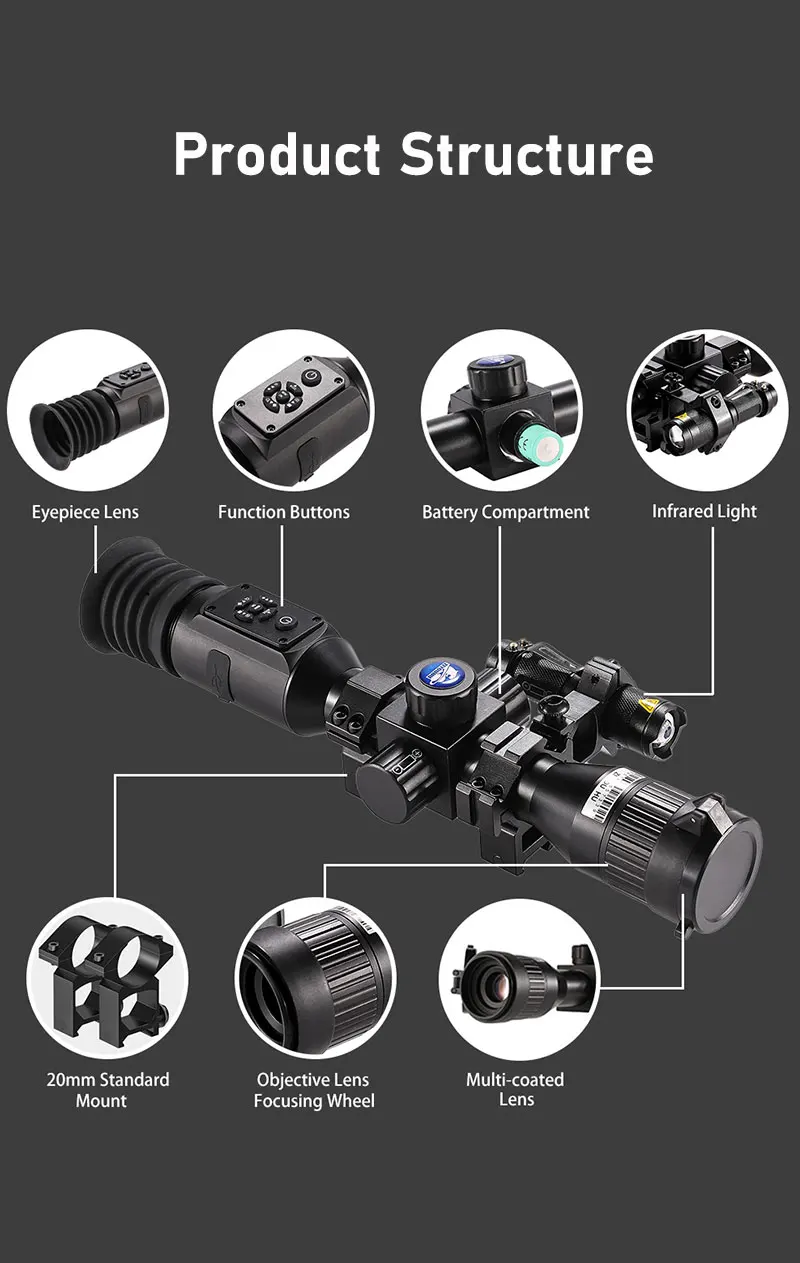 Product Structure

Eyepiece Lens

Function Buttons

Battery Compartment

Infrared Light

20mm Standard Mount

Objective Lens Focusing Wheel

Multi-coated Lens