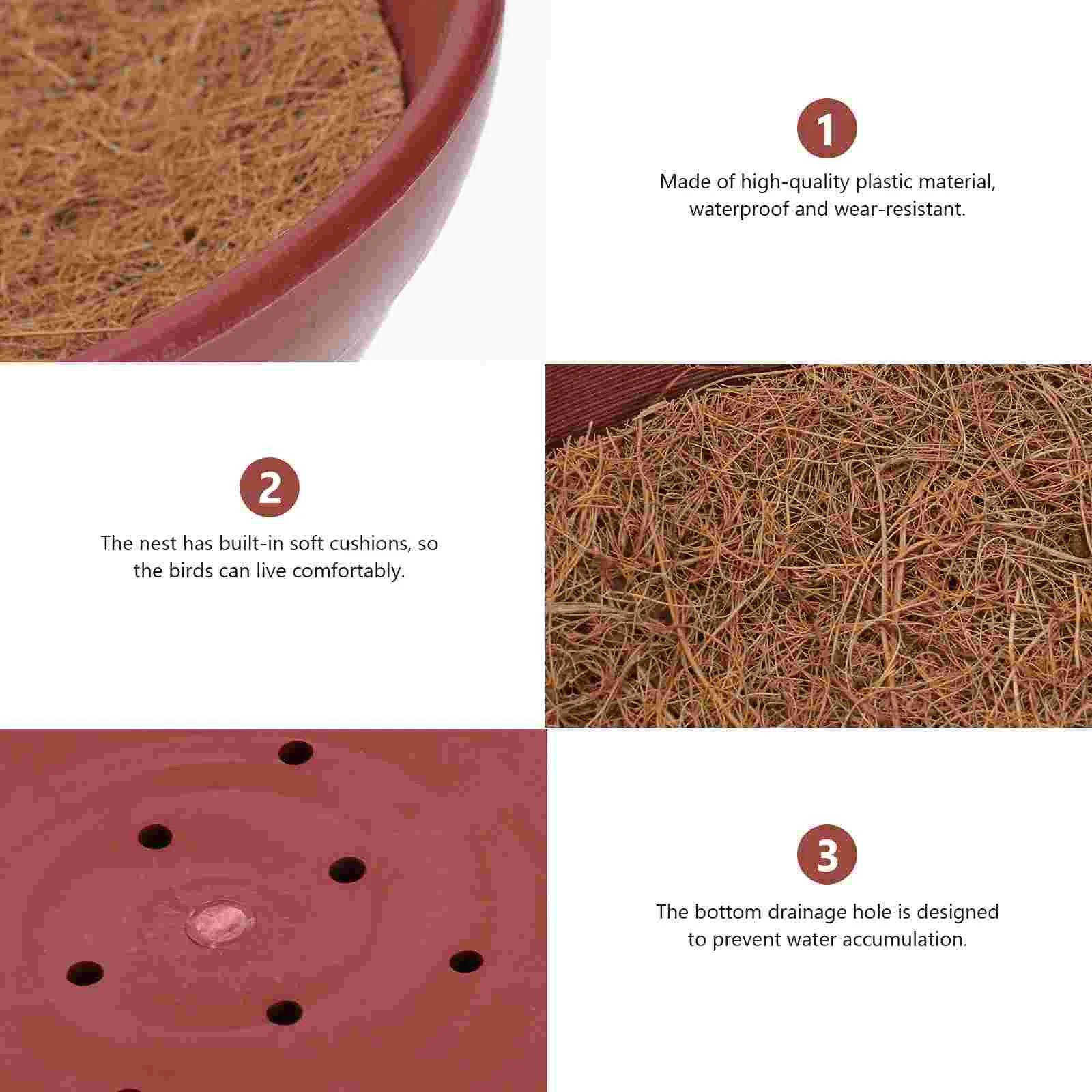 1

Made of high-quality plastic material, waterproof and wear-resistant.

2

The nest has built-in soft cushions, so the birds can live comfortably.

3

The bottom drainage hole is designed to prevent water accumulation.