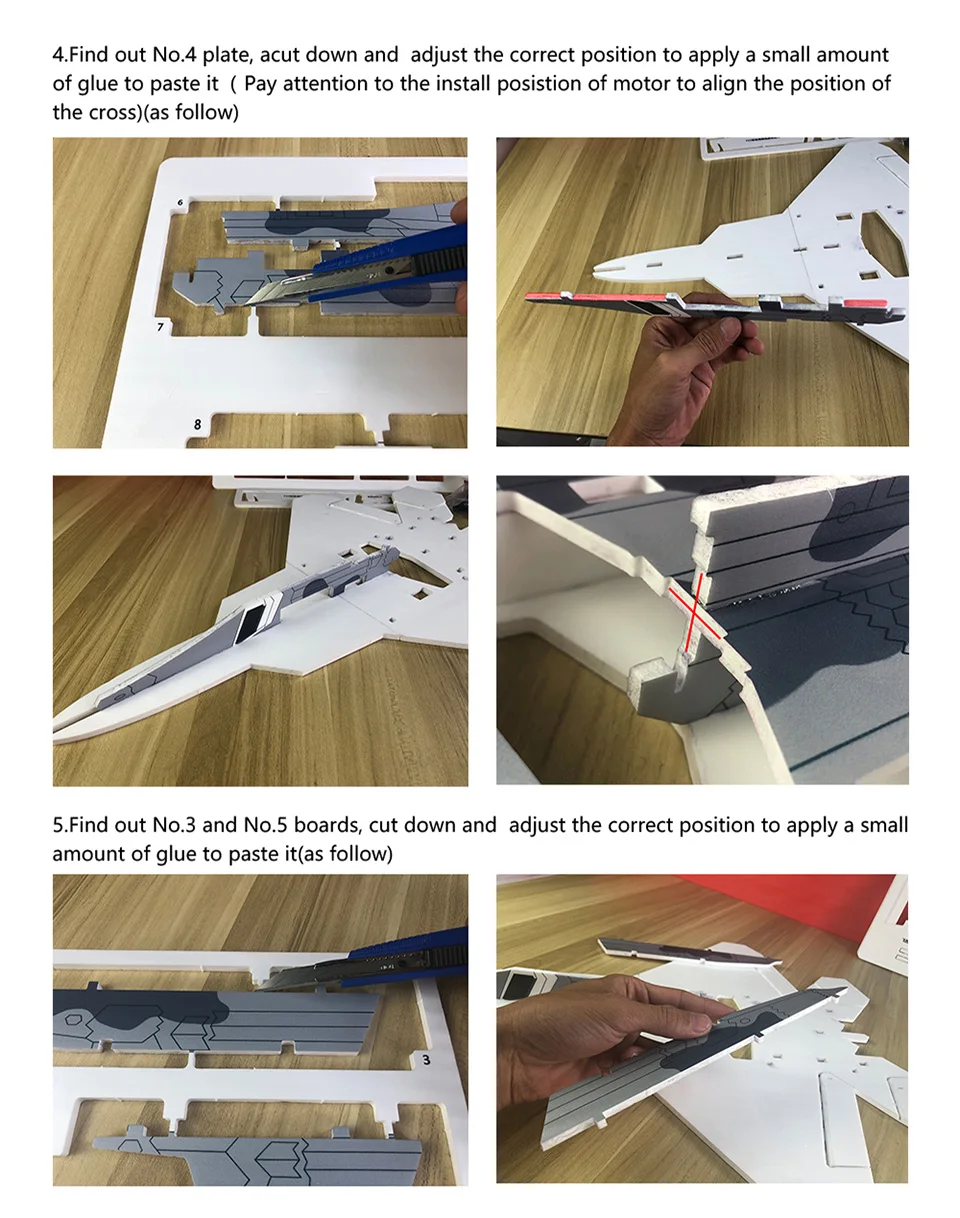 4.Find out No.4 plate, acut down and adjust the correct position to apply a small amount of glue to paste it ( Pay attention to the install posistion of motor to align the position of the cross)(as follow)

6

7

8

5.Find out No.3 and No.5 boards, cut down and adjust the correct position to apply a small amount of glue to paste it(as follow)

3