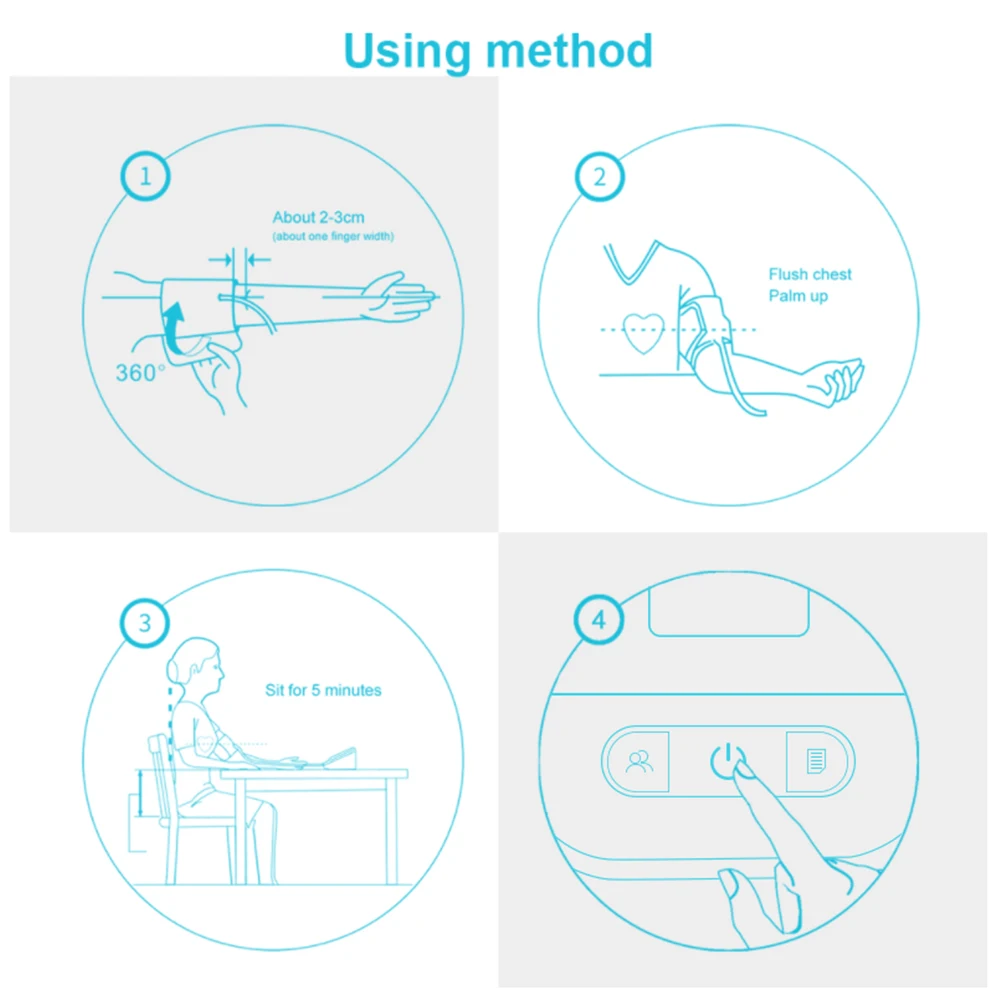 Using method

1

About 2-3cm
(about one finger width)

360°

2

Flush chest
Palm up

3

Sit for 5 minutes

4