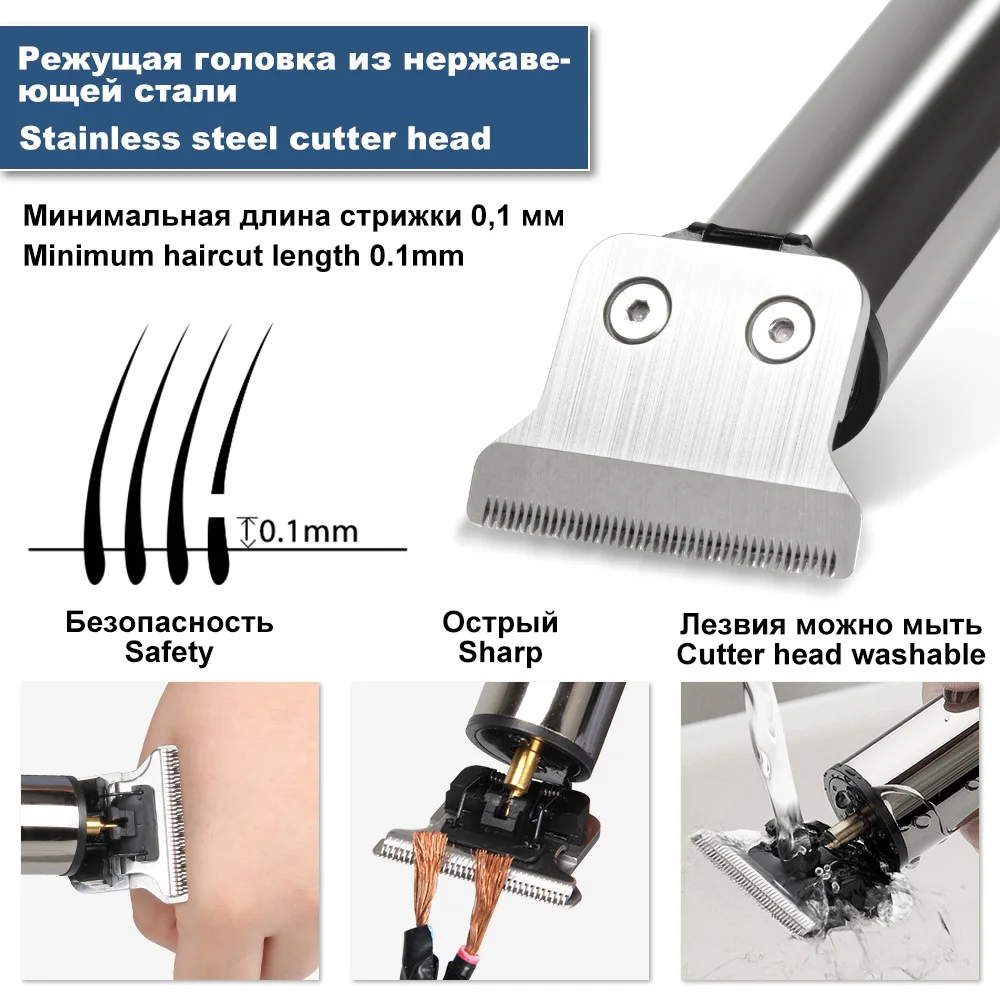 Режущая головка из нержавеющей стали
Stainless steel cutter head

Минимальная длина стрижки 0,1 мм
Minimum haircut length 0.1mm

0.1mm

Безопасность
Safety

Острый
Sharp

Лезвия можно мыть
Cutter head washable