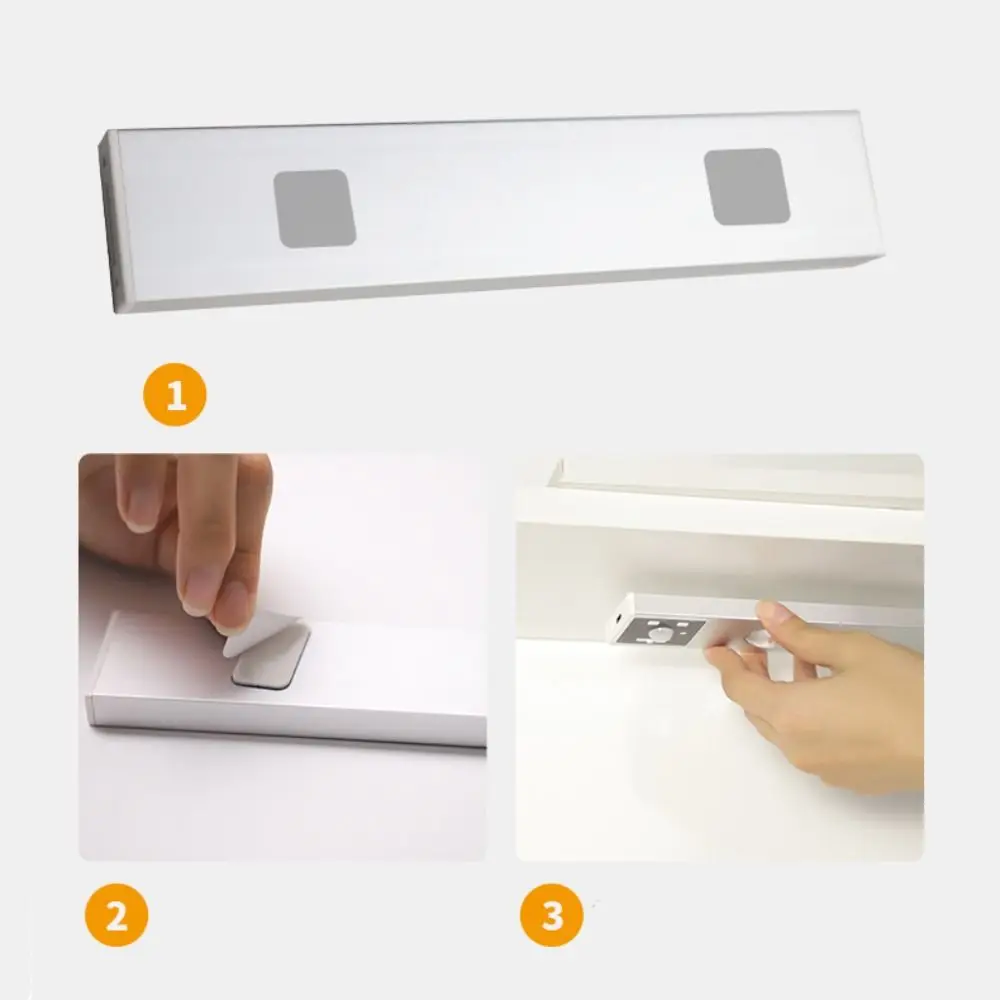 1

2

3