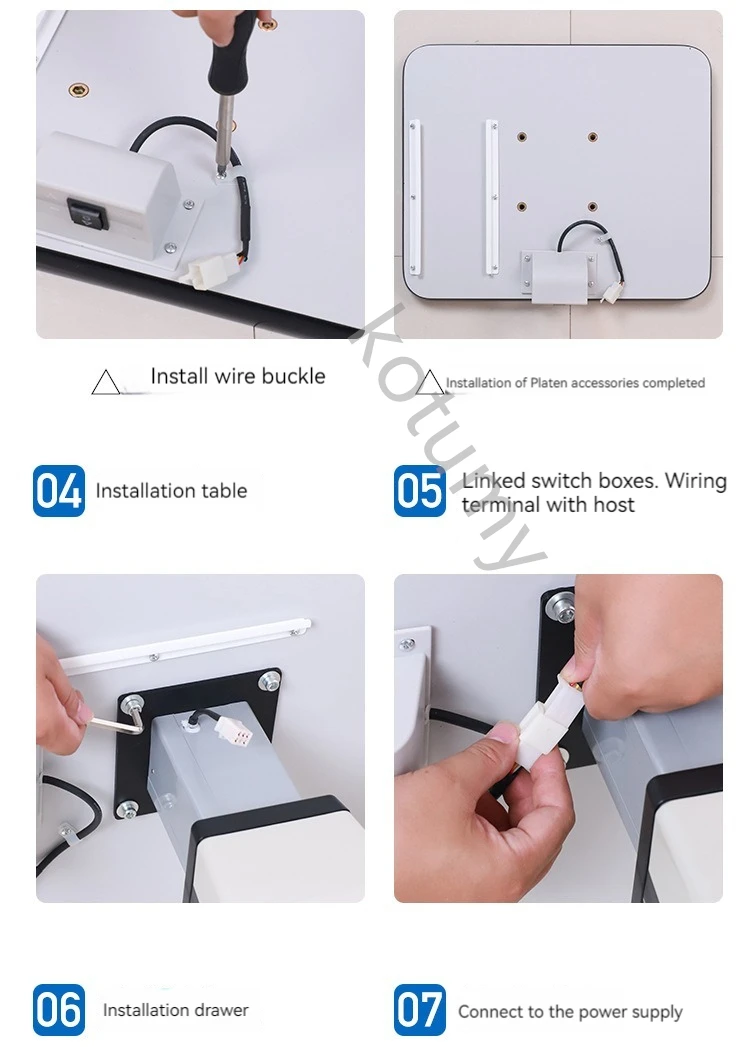 Install wire buckle

Installation of Platen accessories completed

kotumy

04 Installation table

05 Linked switch boxes. Wiring terminal with host

06 Installation drawer

07 Connect to the power supply