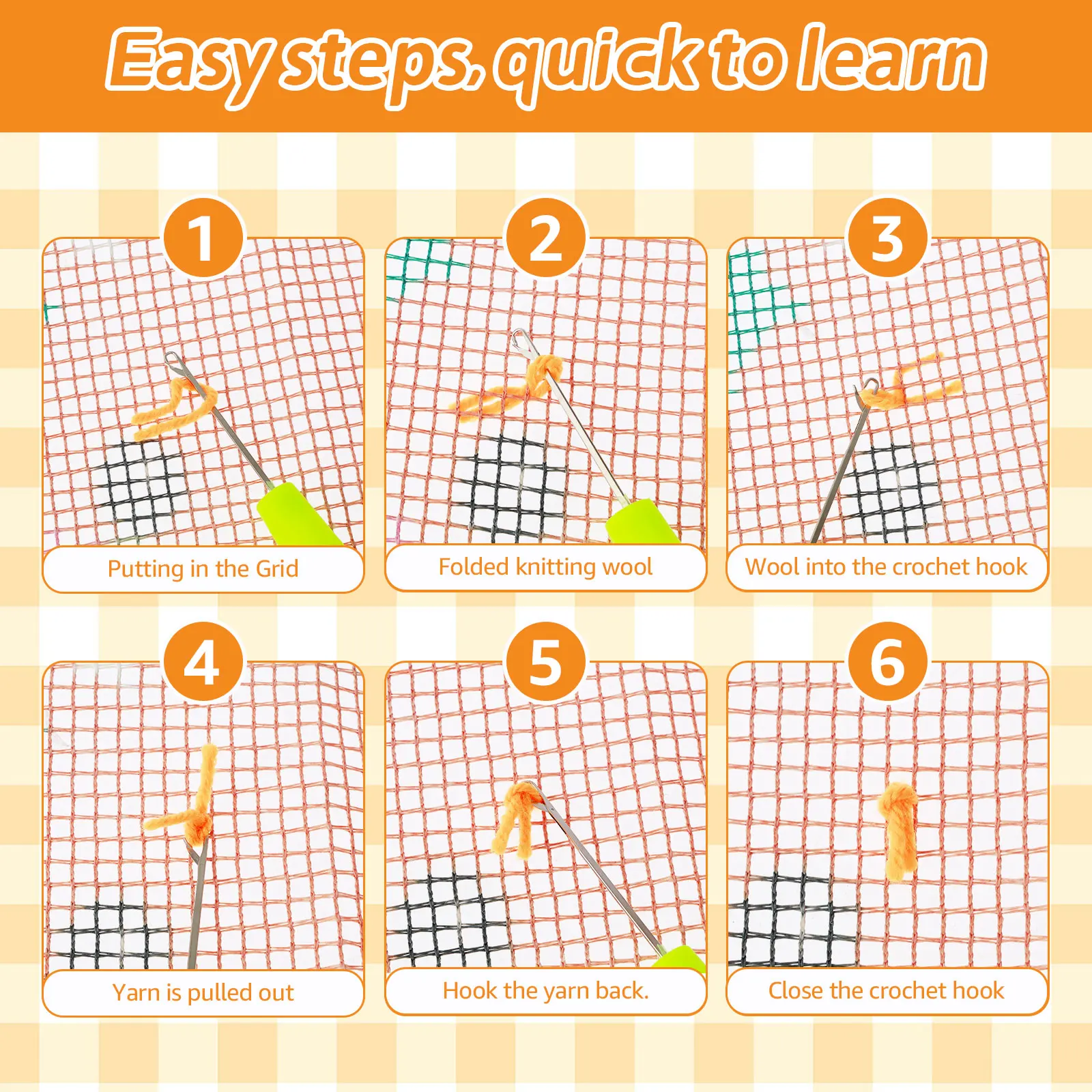 Easy steps, quick to learn

1
Putting in the Grid

2
Folded knitting wool

3
Wool into the crochet hook

4
Yarn is pulled out

5
Hook the yarn back.

6
Close the crochet hook