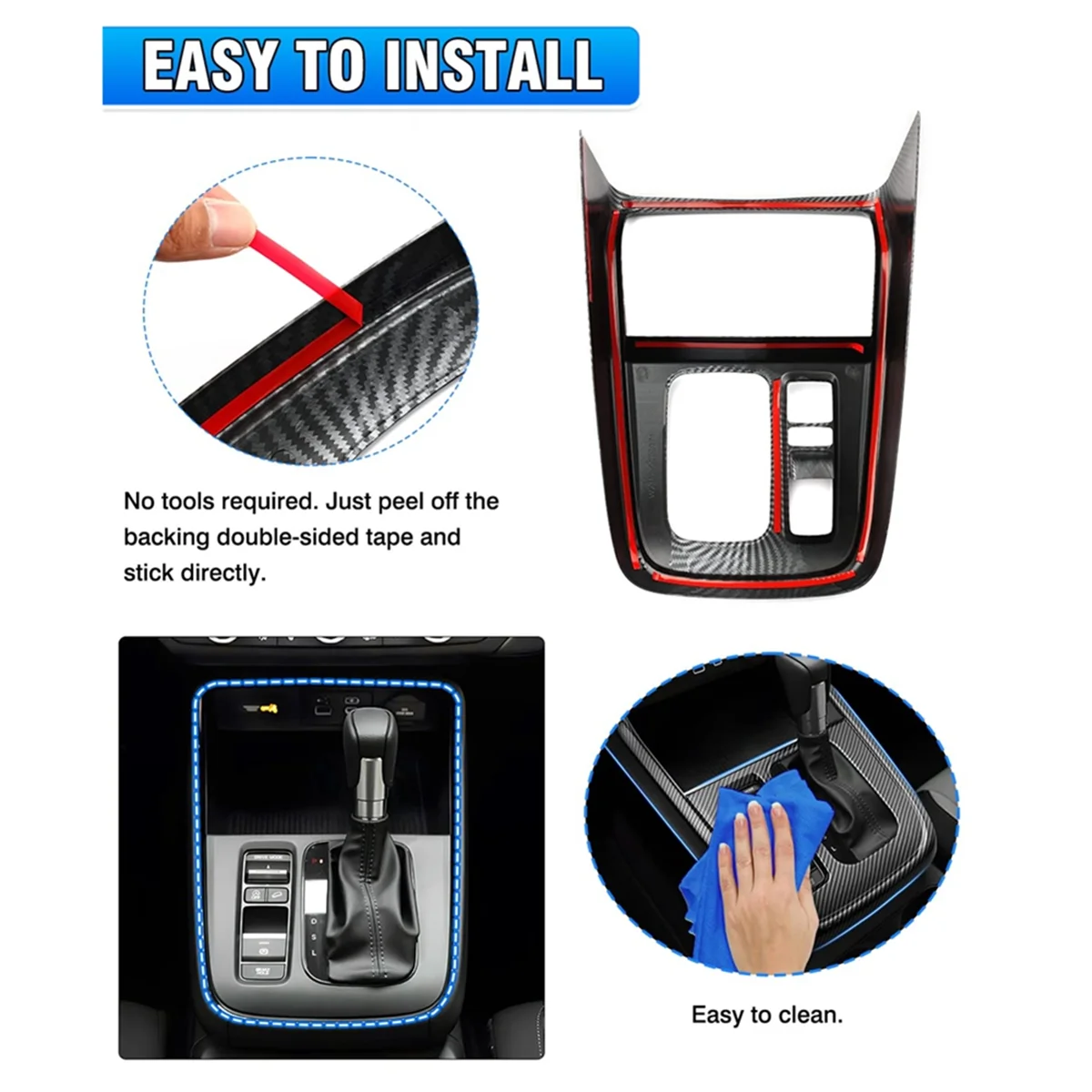 EASY TO INSTALL

No tools required. Just peel off the backing double-sided tape and stick directly.

Easy to clean.