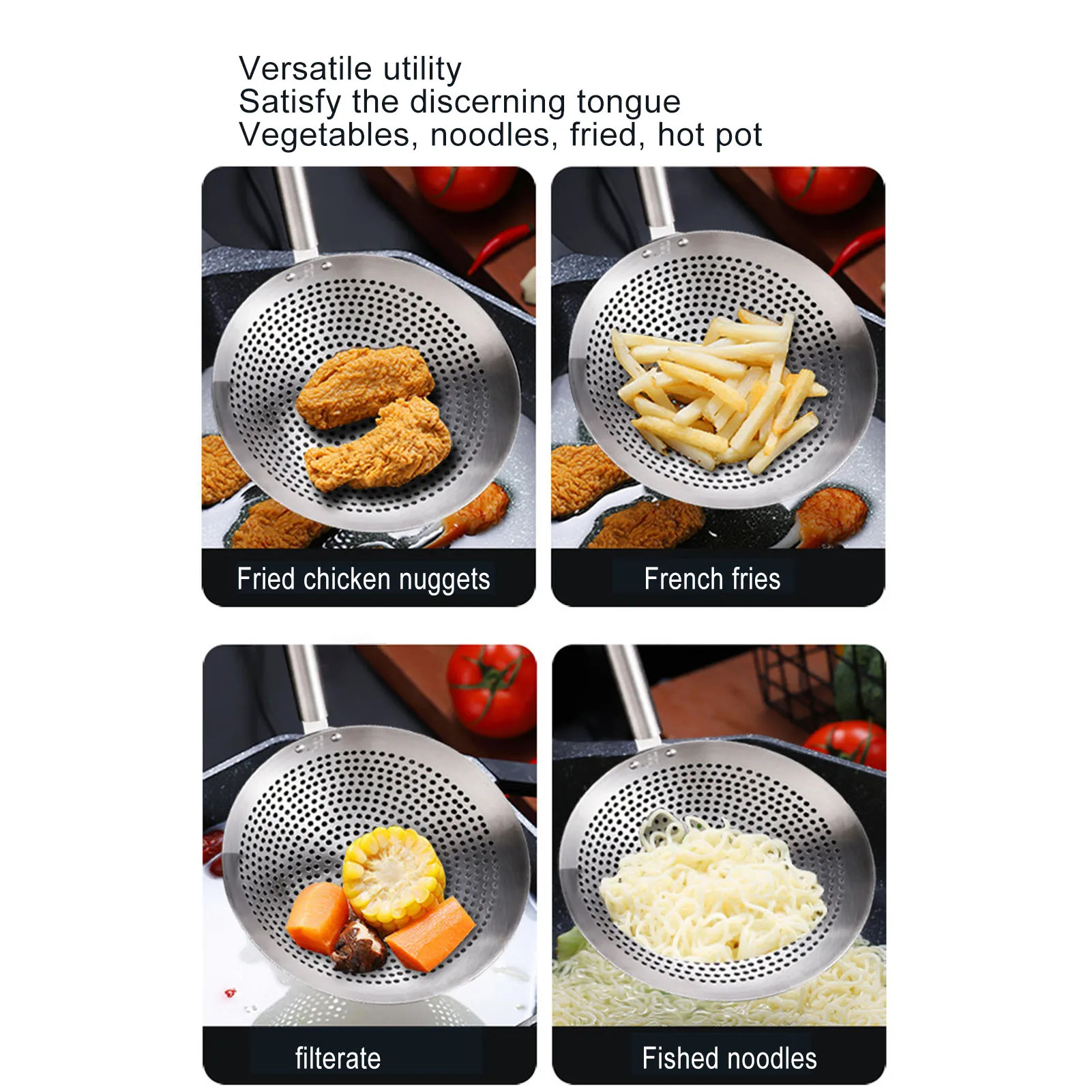 Versatile utility
Satisfy the discerning tongue
Vegetables, noodles, fried, hot pot

Fried chicken nuggets

French fries

filterate

Fished noodles