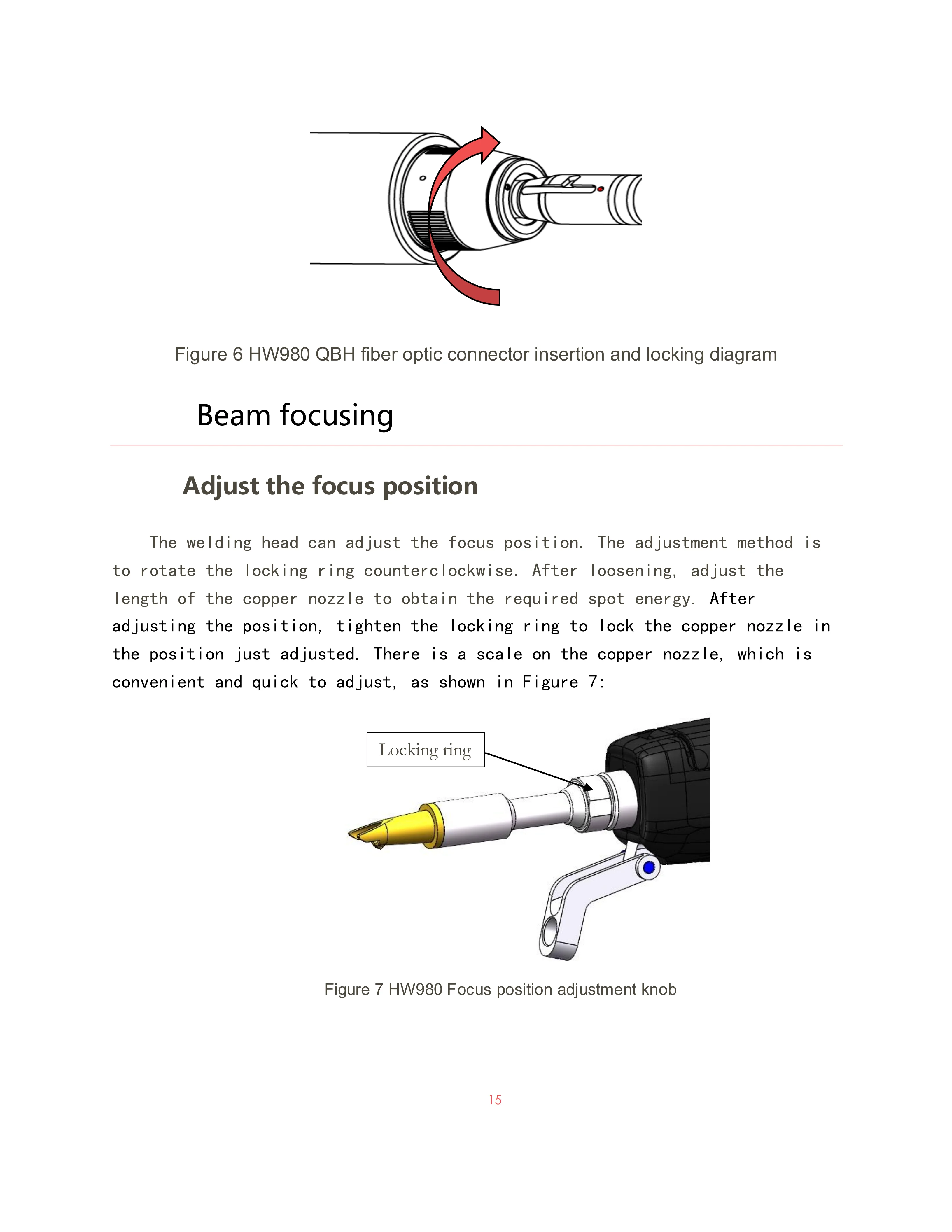 Figure 6 HW980 QBH fiber optic connector insertion and locking diagram

Beam focusing

Adjust the focus position

The welding head can adjust the focus position. The adjustment method is to rotate the locking ring counterclockwise. After loosening, adjust the length of the copper nozzle to obtain the required spot energy. After adjusting the position, tighten the locking ring to lock the copper nozzle in the position just adjusted. There is a scale on the copper nozzle, which is convenient and quick to adjust, as shown in Figure 7:

Locking ring

Figure 7 HW980 Focus position adjustment knob

15