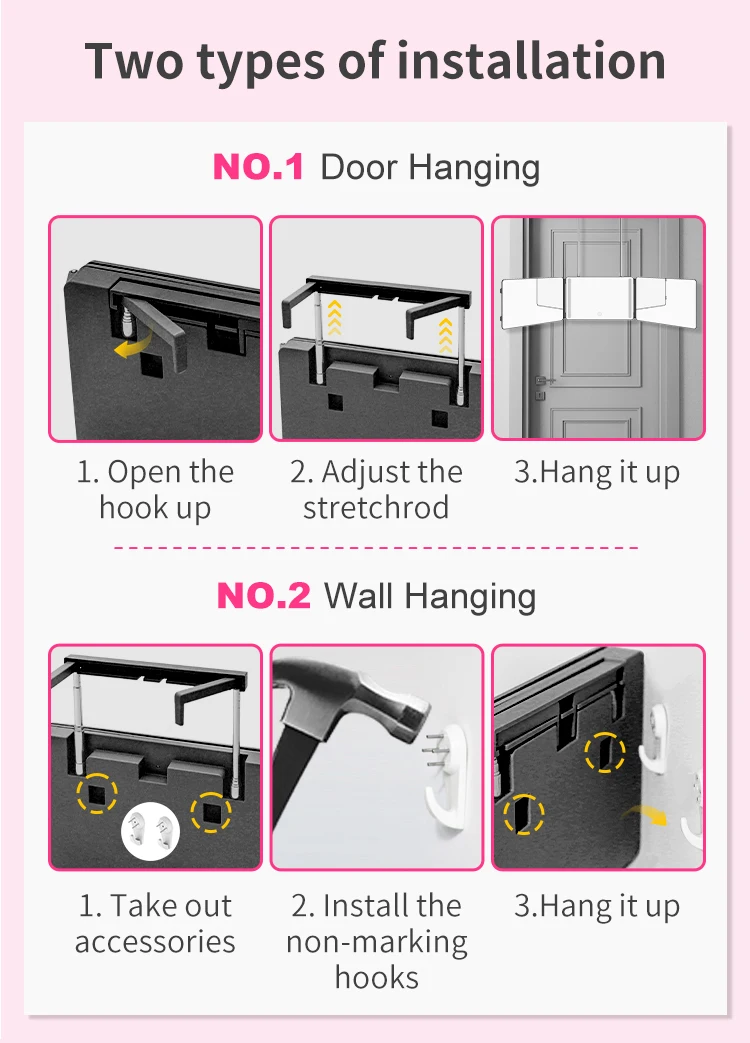 Two types of installation

NO.1 Door Hanging

1. Open the hook up

2. Adjust the stretchrod

3.Hang it up

NO.2 Wall Hanging

1. Take out accessories

2. Install the non-marking hooks

3.Hang it up