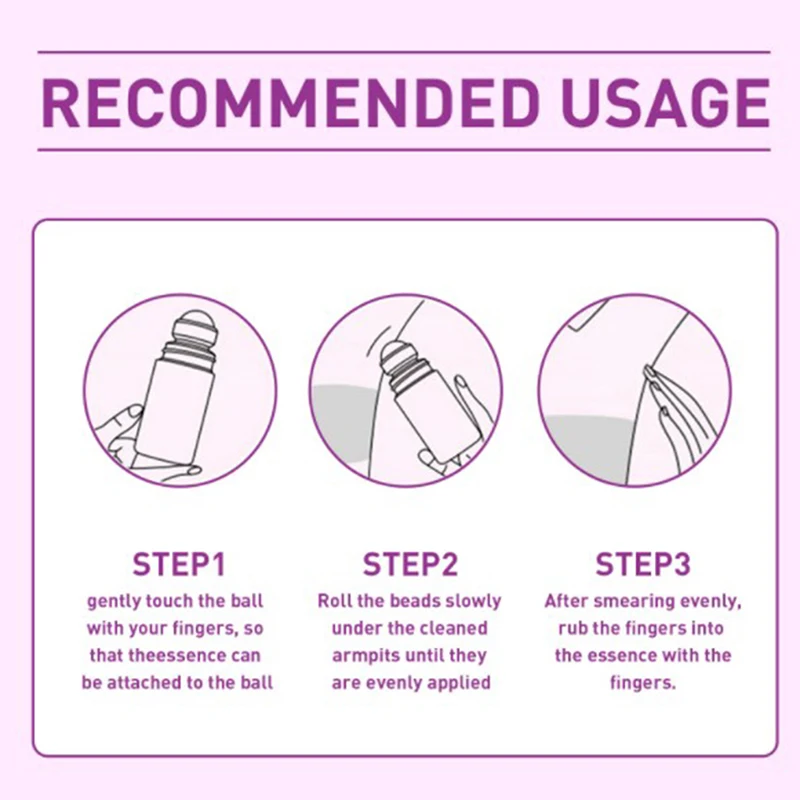 RECOMMENDED USAGE

STEP1
gently touch the ball with your fingers, so that theessence can be attached to the ball

STEP2
Roll the beads slowly under the cleaned armpits until they are evenly applied

STEP3
After smearing evenly, rub the fingers into the essence with the fingers.