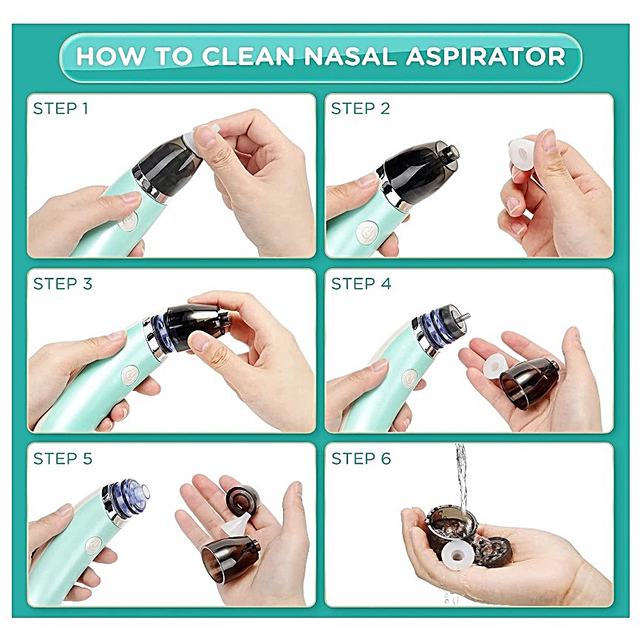 HOW TO CLEAN NASAL ASPIRATOR

STEP 1

STEP 2

STEP 3

STEP 4

STEP 5

STEP 6