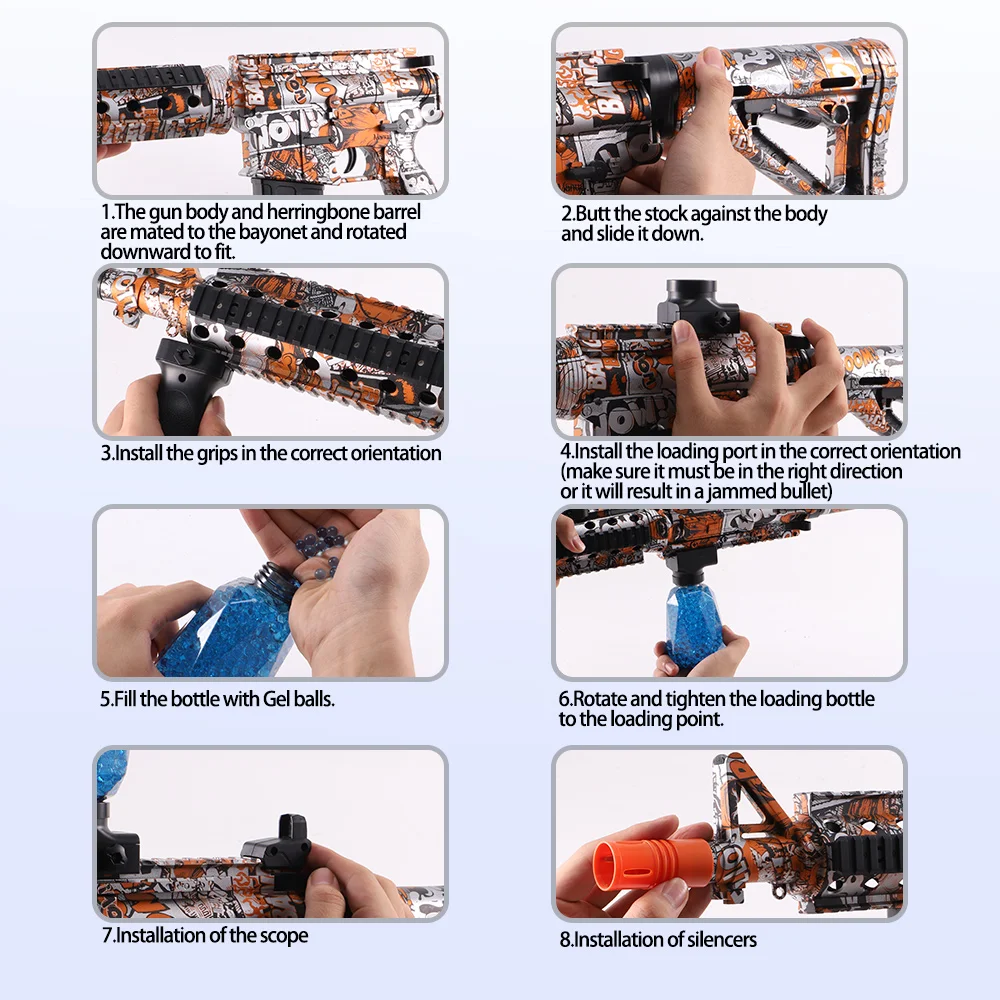 1.The gun body and herringbone barrel are mated to the bayonet and rotated downward to fit.

2.Butt the stock against the body and slide it down.

3.Install the grips in the correct orientation

4.Install the loading port in the correct orientation (make sure it must be in the right direction or it will result in a jammed bullet)

5.Fill the bottle with Gel balls.

6.Rotate and tighten the loading bottle to the loading point.

7.Installation of the scope

8.Installation of silencers