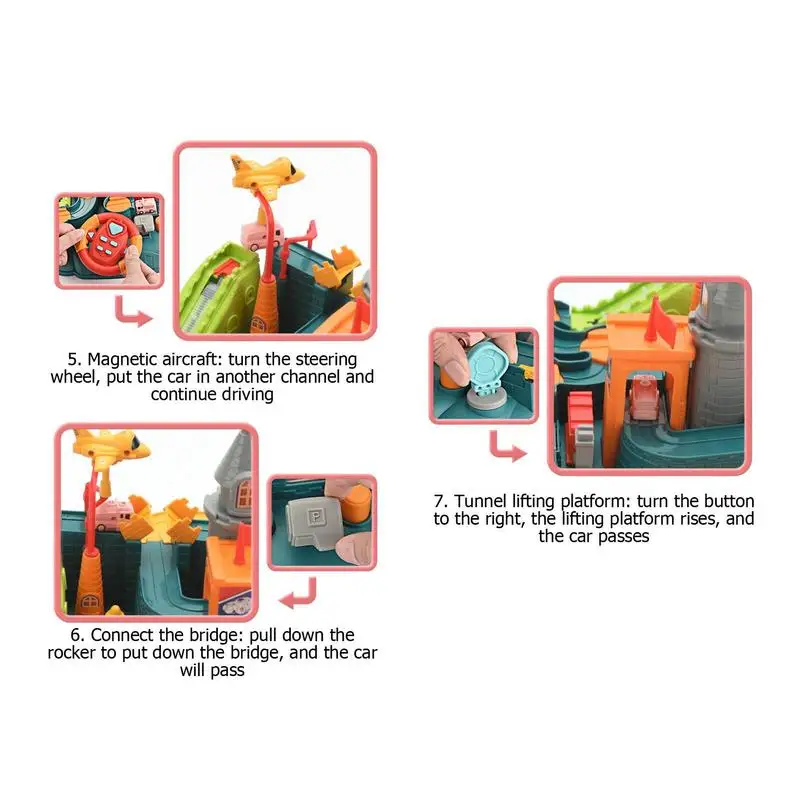 5. Magnetic aircraft: turn the steering wheel, put the car in another channel and continue driving

P

6. Connect the bridge: pull down the rocker to put down the bridge, and the car will pass

7. Tunnel lifting platform: turn the button to the right, the lifting platform rises, and the car passes