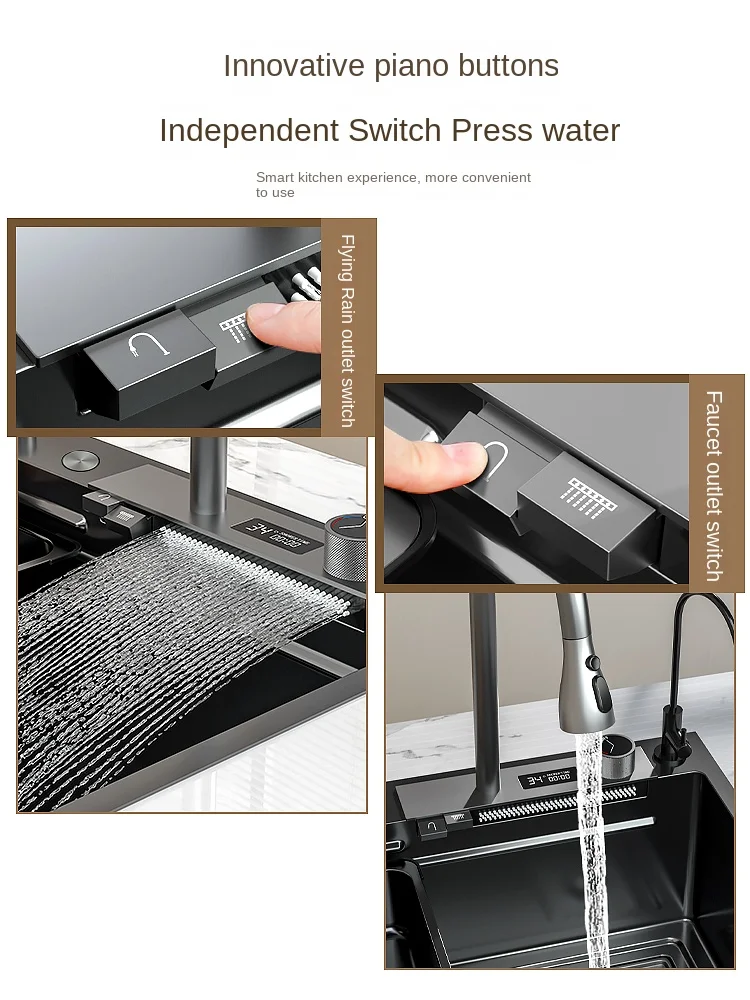 Innovative piano buttons

Independent Switch Press water

Smart kitchen experience, more convenient to use

Flying Rain outlet switch

Faucet outlet switch