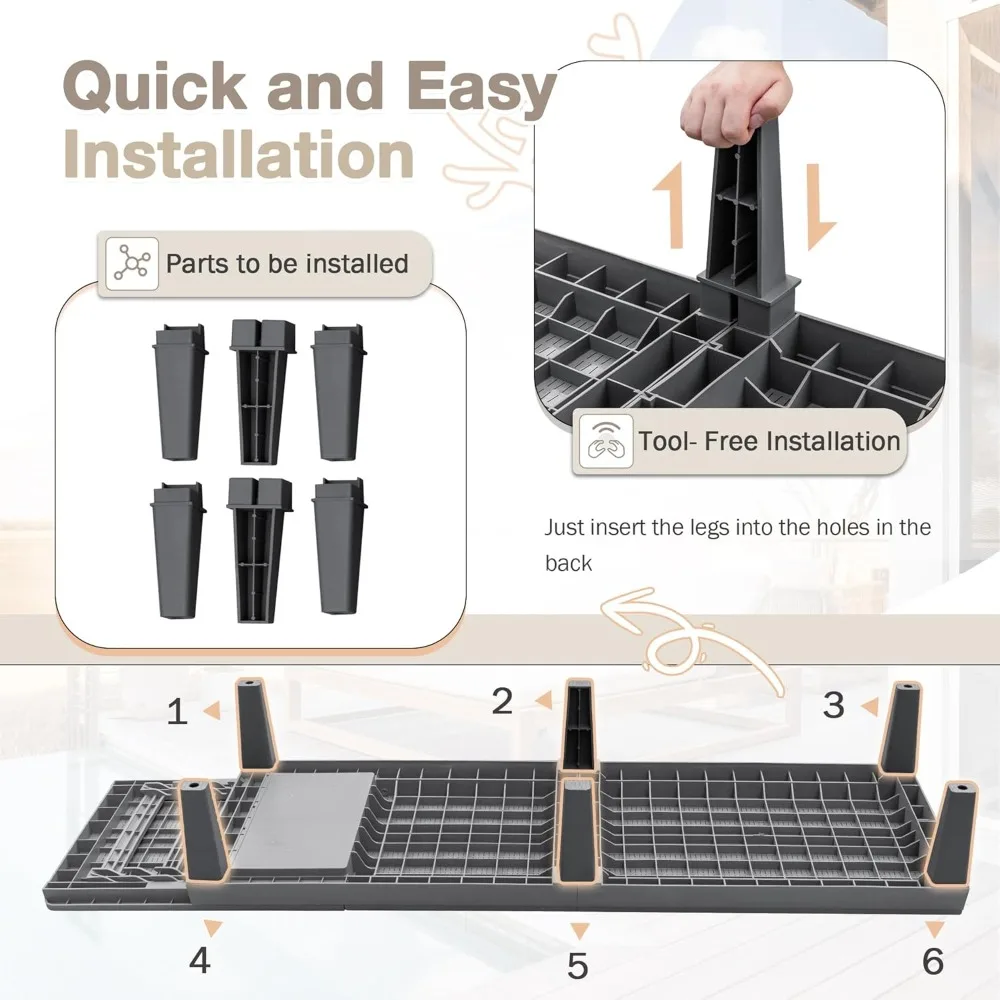 Quick and Easy Installation

Parts to be installed

Tool- Free Installation

Just insert the legs into the holes in the back

1

2

3

4

5

6