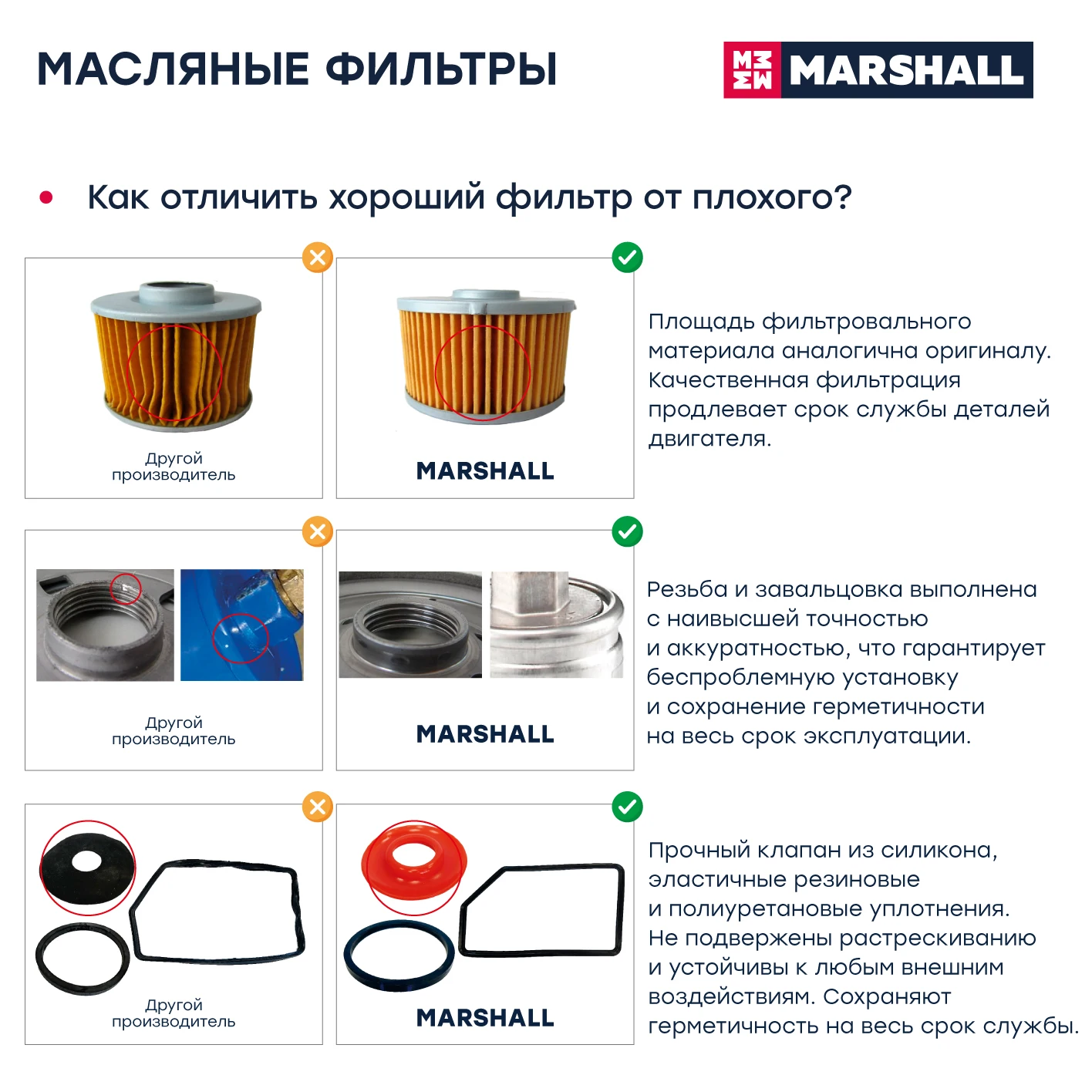 МАСЛЯНЫЕ ФИЛЬТРЫ

MARSHALL

Как отличить хороший фильтр от плохого?

Другой производитель

MARSHALL

Площадь фильтровального материала аналогична оригиналу. Качественная фильтрация продлевает срок службы деталей двигателя.

Другой производитель

MARSHALL

Резьба и завальцовка выполнена с наивысшей точностью и аккуратностью, что гарантирует беспроблемную установку и сохранение герметичности на весь срок эксплуатации.

Другой производитель

MARSHALL

Прочный клапан из силикона, эластичные резиновые и полиуретановые уплотнения. Не подвержены растрескиванию и устойчивы к любым внешним воздействиям. Сохраняют герметичность на весь срок службы.