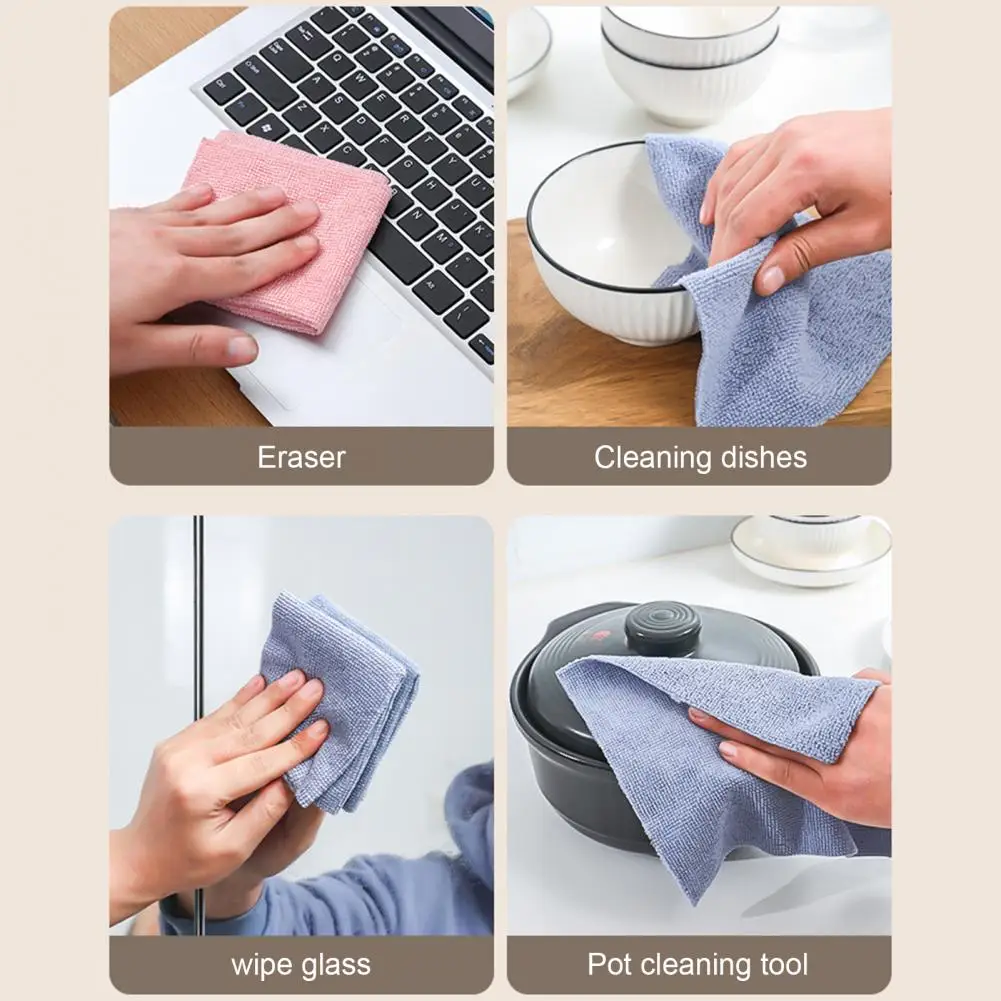 Eraser

Cleaning dishes

wipe glass

Pot cleaning tool