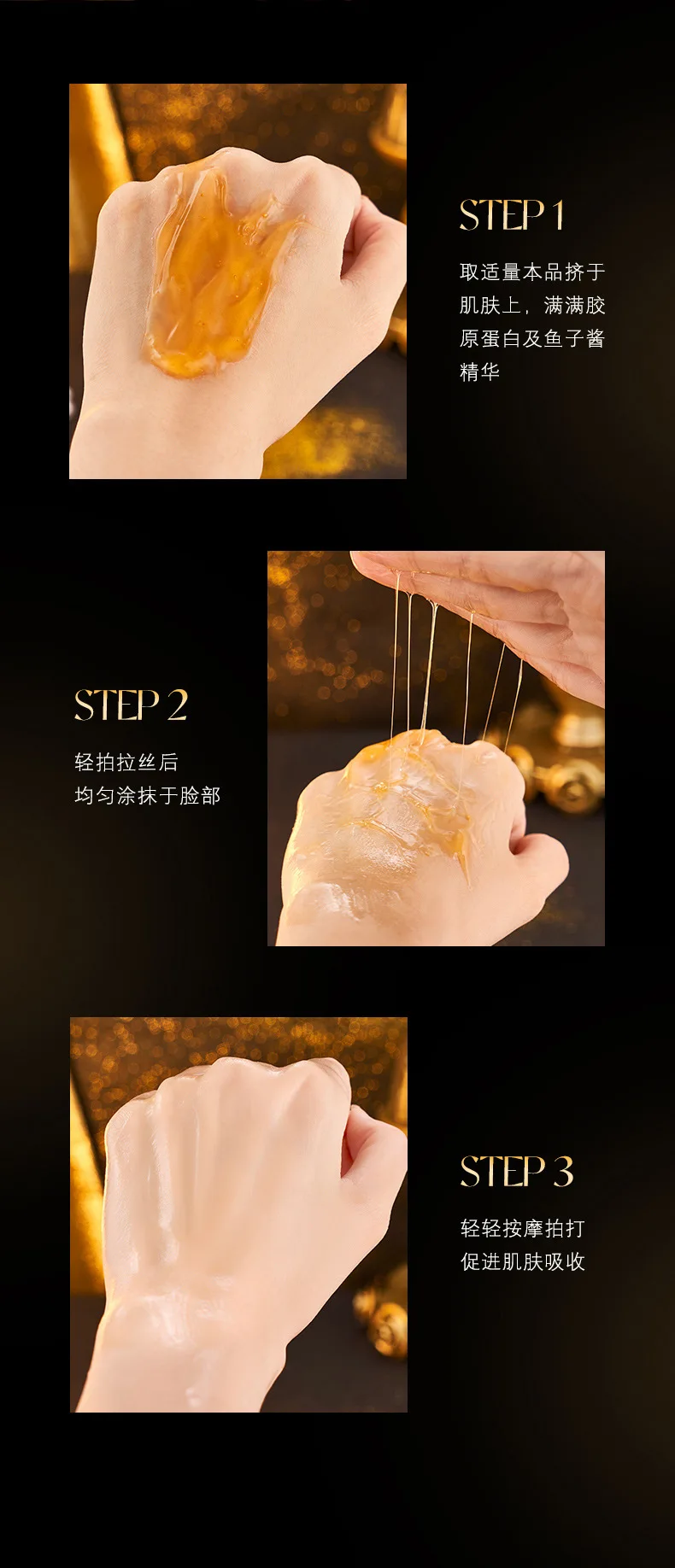 STEP 1

取适量本品挤于肌肤上，满满胶原蛋白及鱼子酱精华

STEP 2

轻拍拉丝后
均匀涂抹于脸部

STEP 3

轻轻按摩拍打
促进肌肤吸收