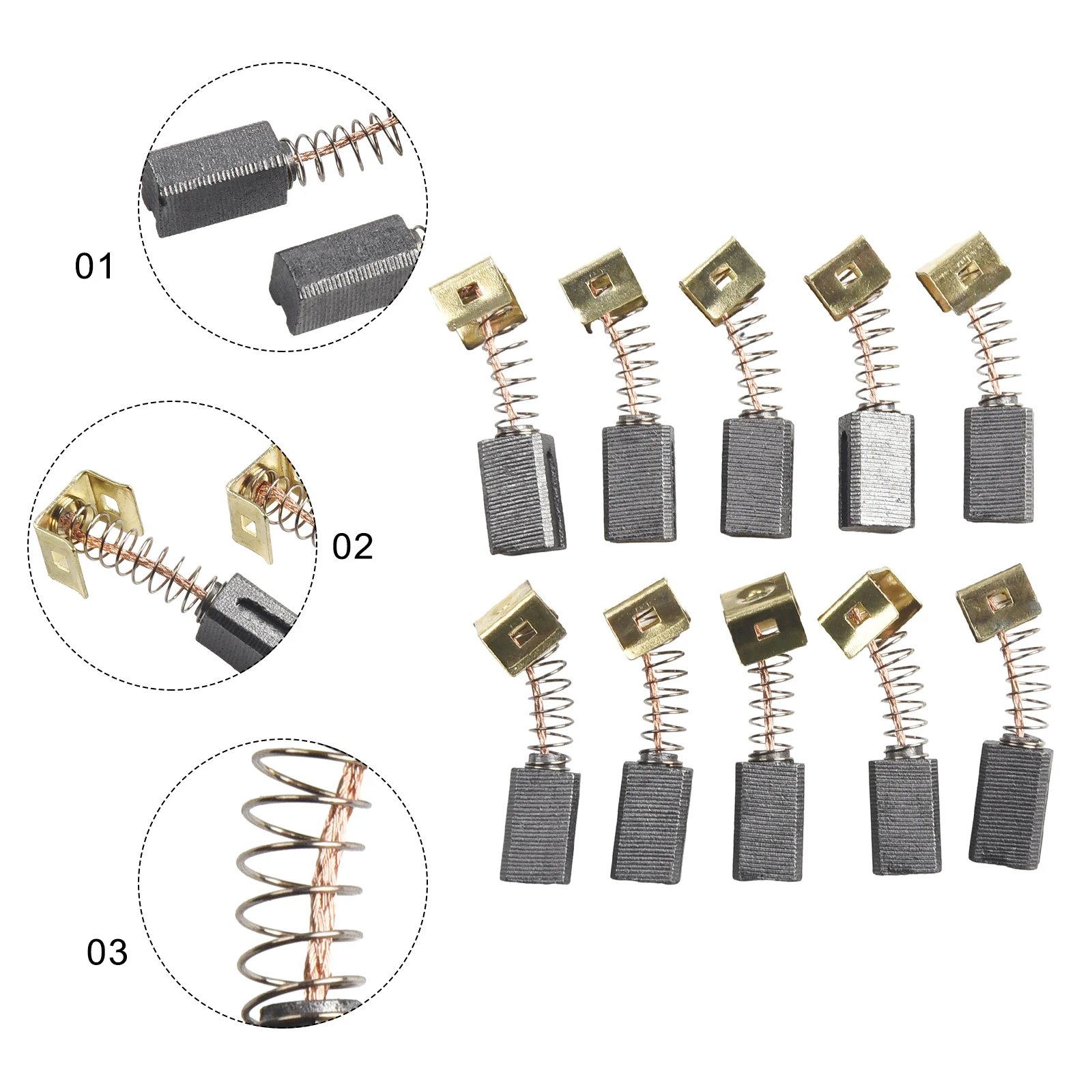 01

02

03