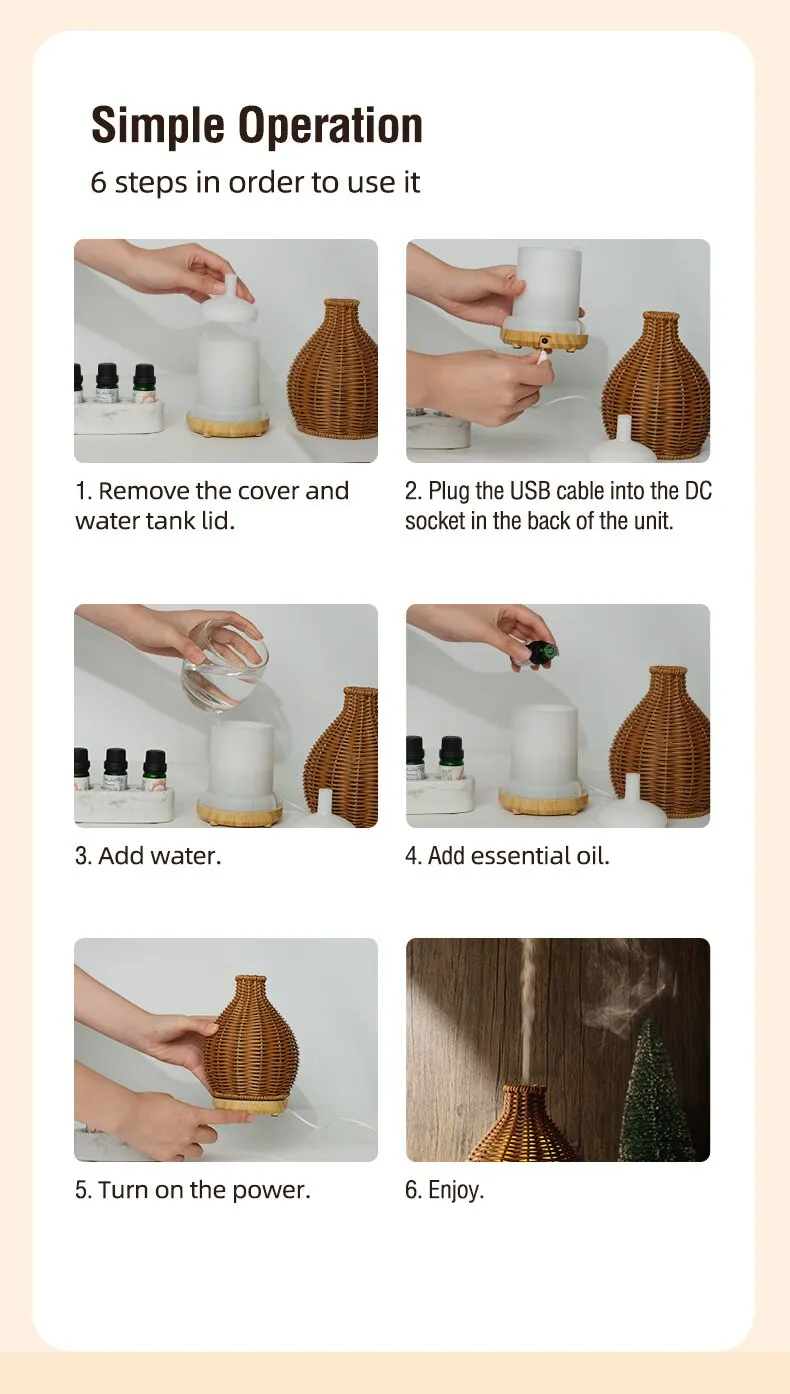 Simple Operation
6 steps in order to use it

1. Remove the cover and water tank lid.

2. Plug the USB cable into the DC socket in the back of the unit.

3. Add water.

4. Add essential oil.

5. Turn on the power.

6. Enjoy.