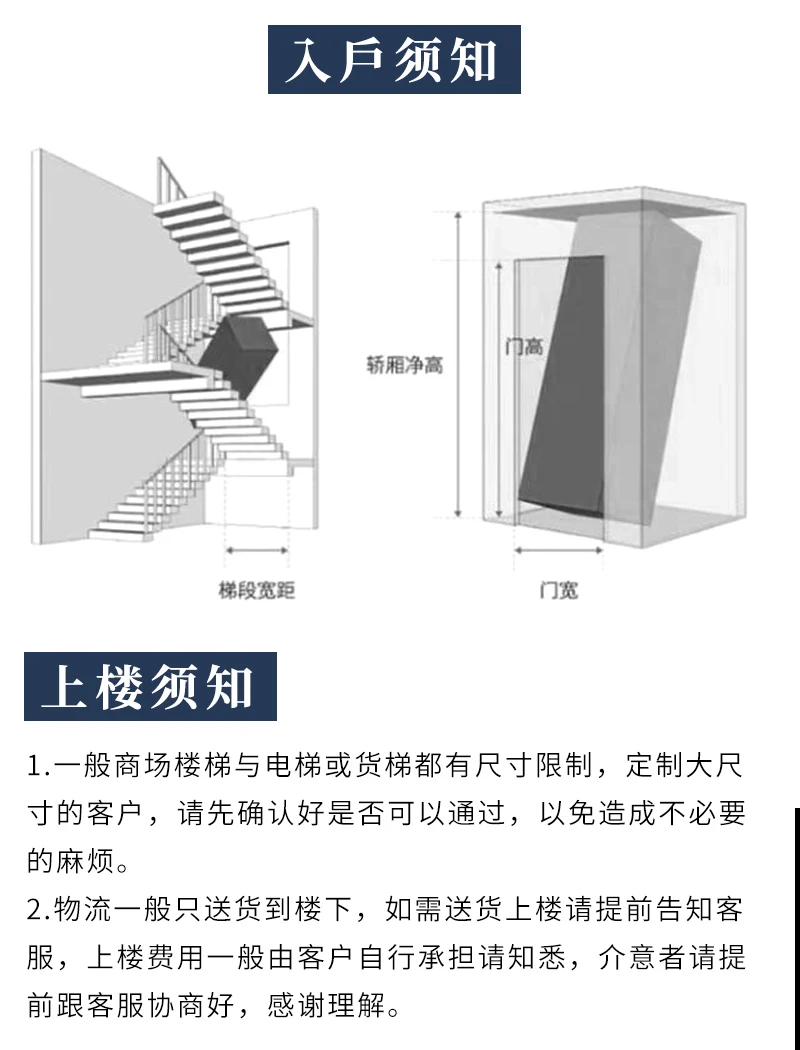 入戶须知

轿厢净高

门高

梯段宽距

门宽

上楼须知

1.一般商场楼梯与电梯或货梯都有尺寸限制，定制大尺寸的客户，请先确认好是否可以通过，以免造成不必要的麻烦。

2.物流一般只送货到楼下，如需送货上楼请提前告知客服，上楼费用一般由客户自行承担请知悉，介意者请提前跟客服协商好，感谢理解。