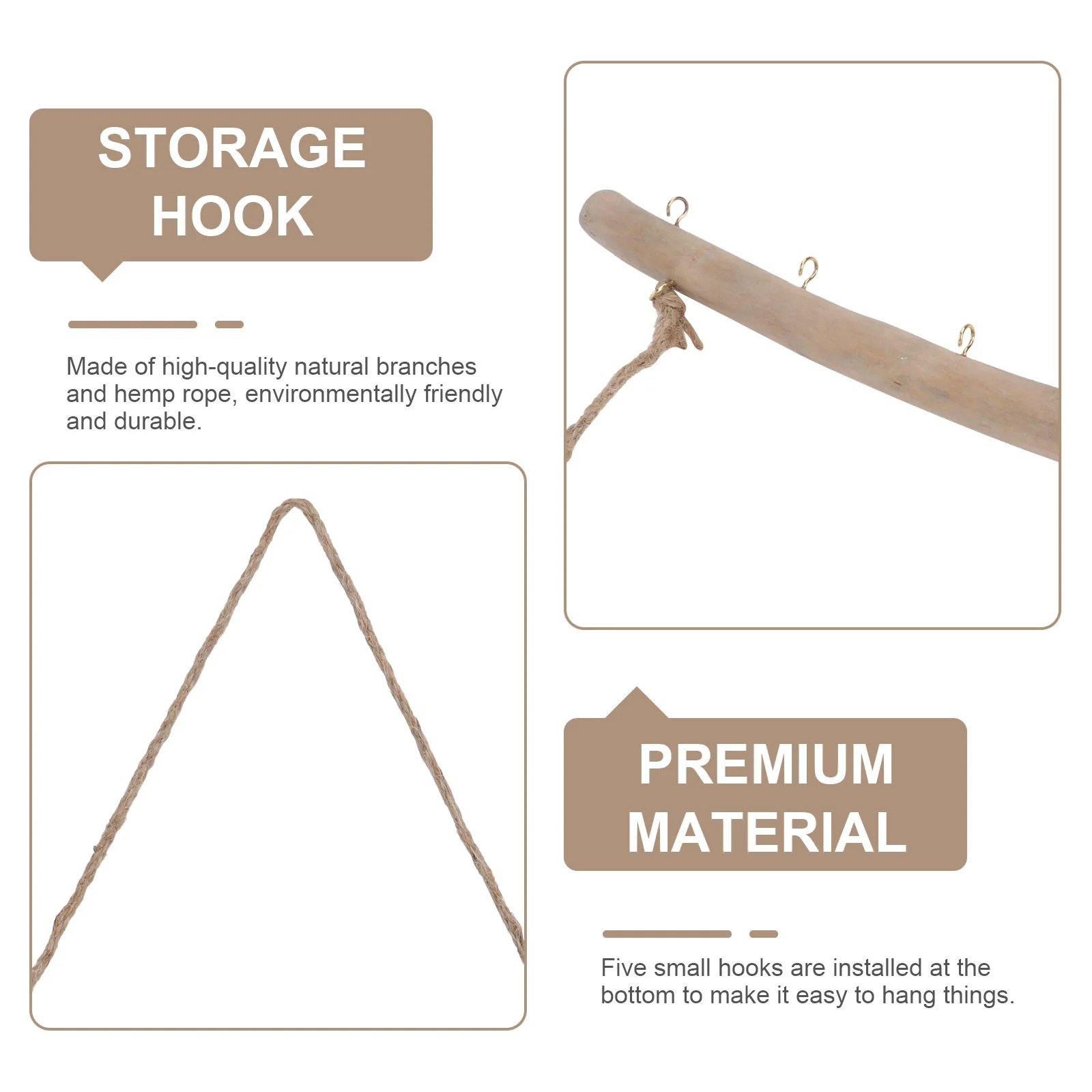 STORAGE HOOK

Made of high-quality natural branches and hemp rope, environmentally friendly and durable.

PREMIUM MATERIAL

Five small hooks are installed at the bottom to make it easy to hang things.