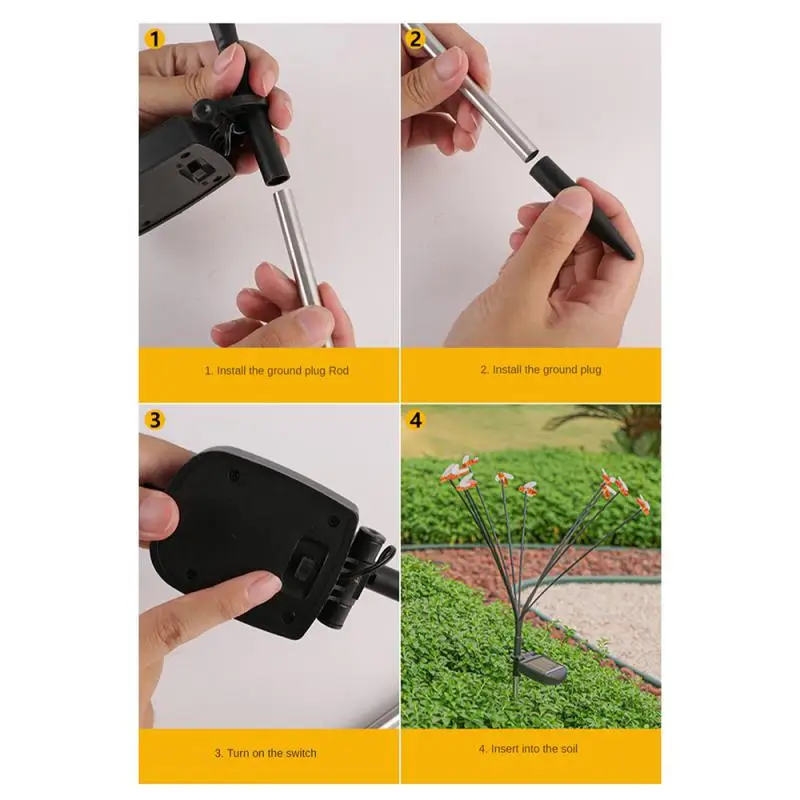 1

1. Install the ground plug Rod

2

2. Install the ground plug

3

3. Turn on the switch

4

4. Insert into the soil