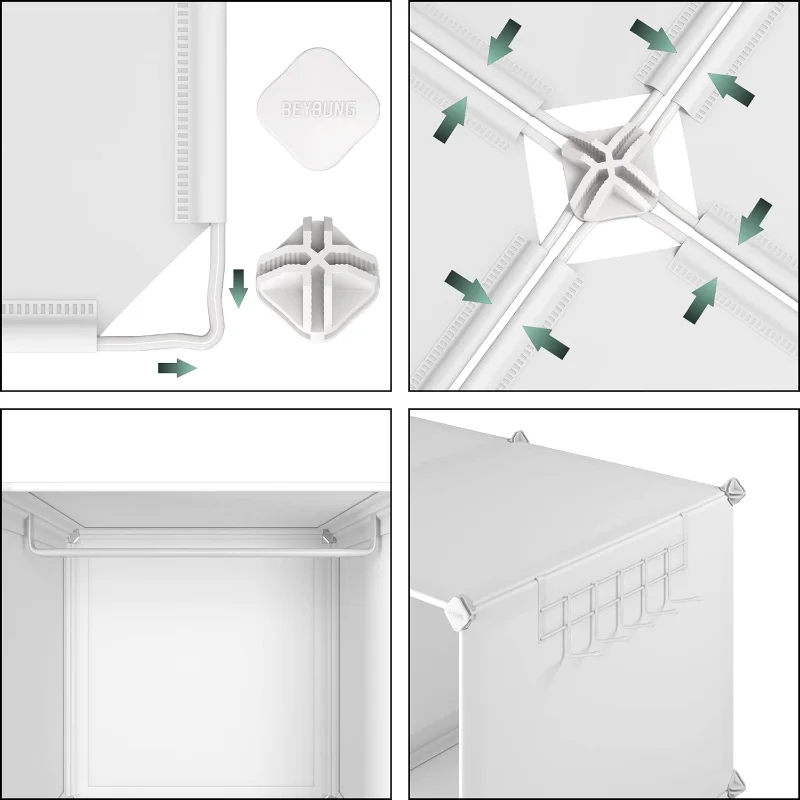 BEYOUNG