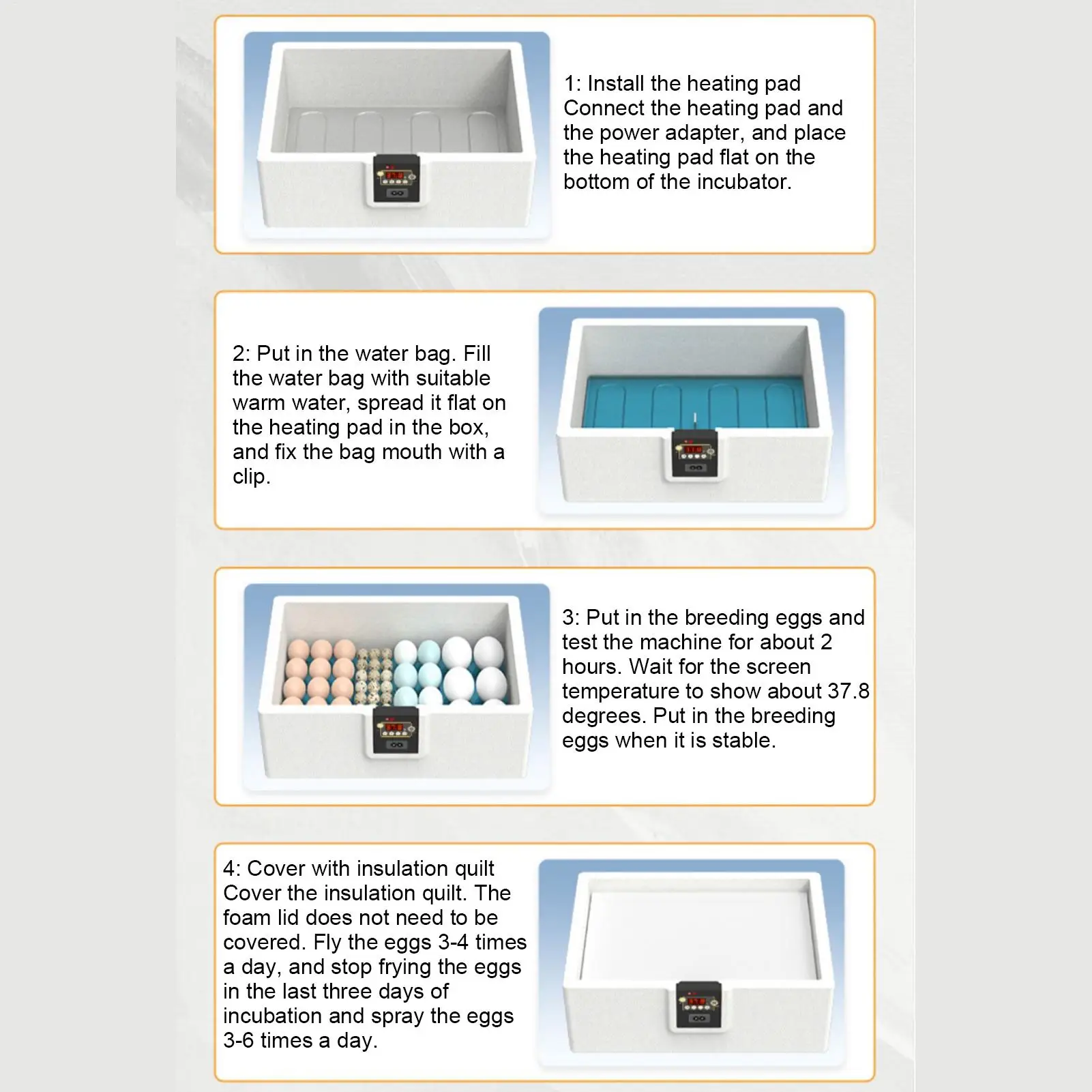 1: Install the heating pad
Connect the heating pad and the power adapter, and place the heating pad flat on the bottom of the incubator.

2: Put in the water bag. Fill the water bag with suitable warm water, spread it flat on the heating pad in the box, and fix the bag mouth with a clip.

3: Put in the breeding eggs and test the machine for about 2 hours. Wait for the screen temperature to show about 37.8 degrees. Put in the breeding eggs when it is stable.

4: Cover with insulation quilt
Cover the insulation quilt. The foam lid does not need to be covered. Fly the eggs 3-4 times a day, and stop frying the eggs in the last three days of incubation and spray the eggs 3-6 times a day.