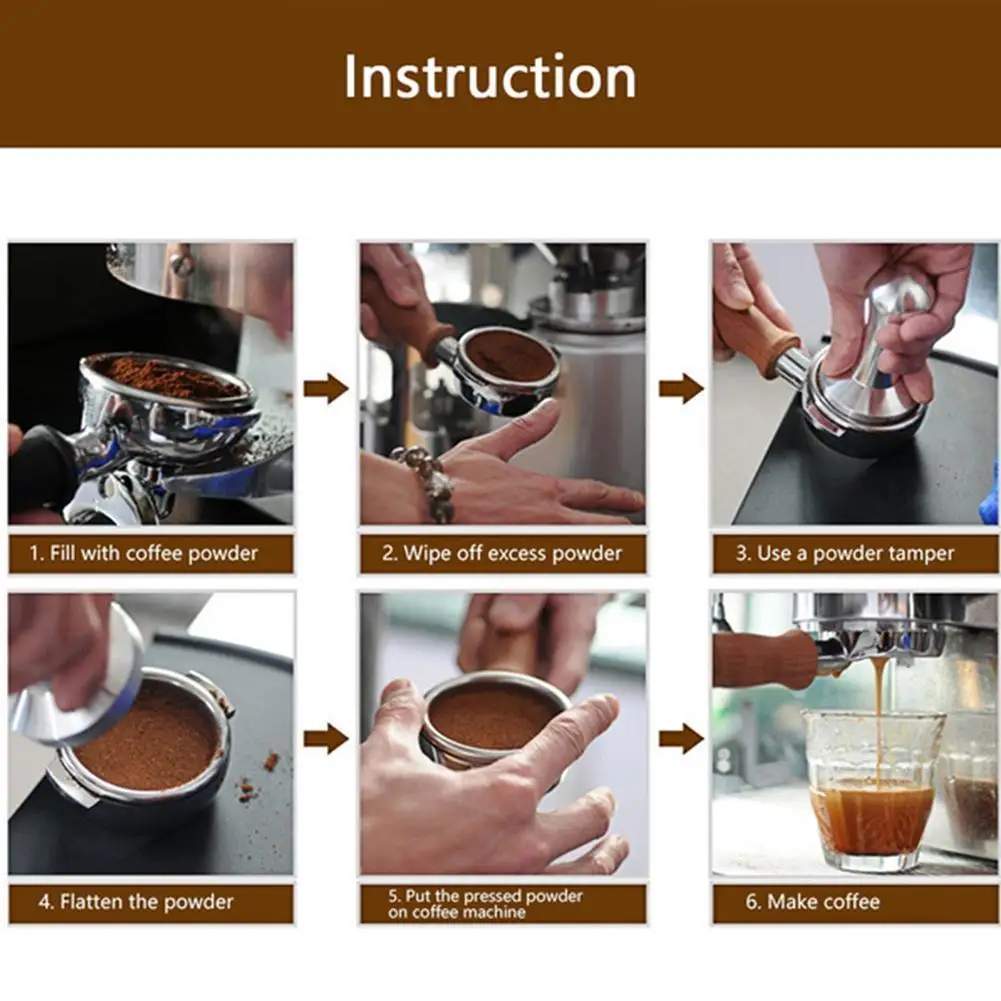 Instruction

1. Fill with coffee powder

2. Wipe off excess powder

3. Use a powder tamper

4. Flatten the powder

5. Put the pressed powder on coffee machine

6. Make coffee